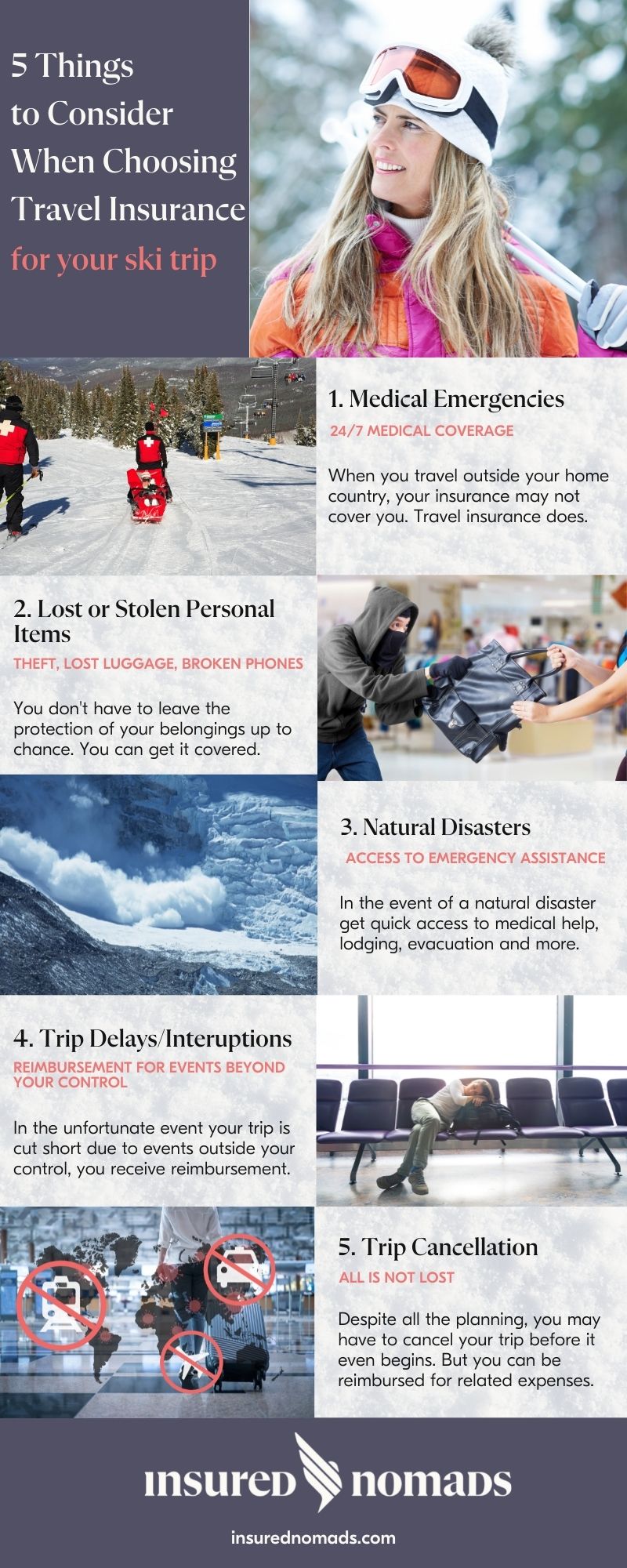 5 Things to Consider When Choosing Travel Insurance for your ski trip

1. Medical Emergencies

24/7 MEDICAL COVERAGE

When you travel outside your home country, your insurance may not cover you. Travel insurance does.

2. Lost or Stolen Personal Items

THEFT, LOST LUGGAGE, BROKEN PHONES

You don't have to leave the protection of your belongings up to chance. You can get it covered.

3. Natural Disasters

ACCESS TO EMERGENCY ASSISTANCE

In the event of a natural disaster get quick access to medical help, lodging, evacuation and more.

4. Trip Delays/Interuptions

REIMBURSEMENT FOR EVENTS BEYOND YOUR CONTROL

In the unfortunate event your trip is cut short due to events outside your control, you receive reimbursement.

5. Trip Cancellation

ALL IS NOT LOST

Despite all the planning, you may have to cancel your trip before it even begins. But you can be reimbursed for related expenses.

INSURED NOMADS

insurednomads.com