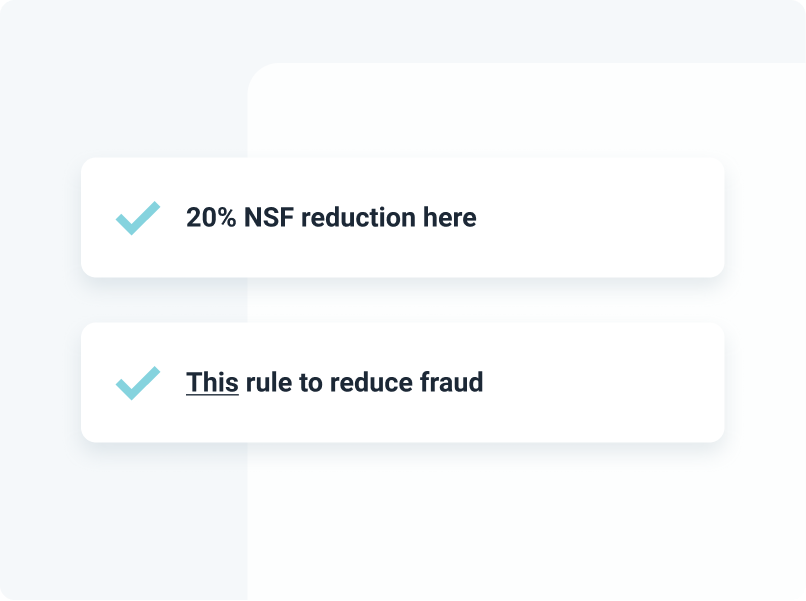 20% NSF reduction here

This rule to reduce fraud