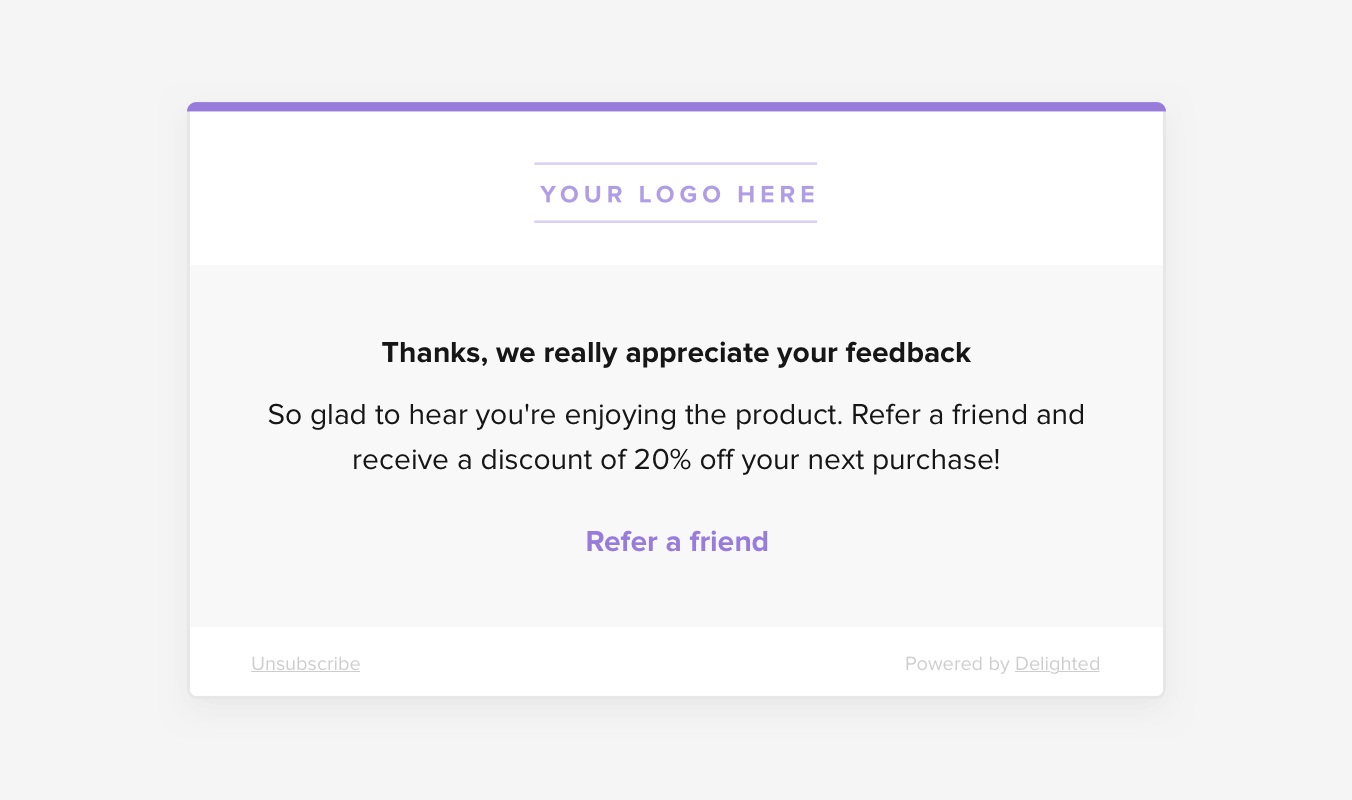 YOUR LOGO HERE

Thanks, we really appreciate your feedback

So glad to hear you're enjoying the product. Refer a friend and receive a discount of 20% off your next purchase!

Refer a friend

Unsubscribe

Powered by Delighted