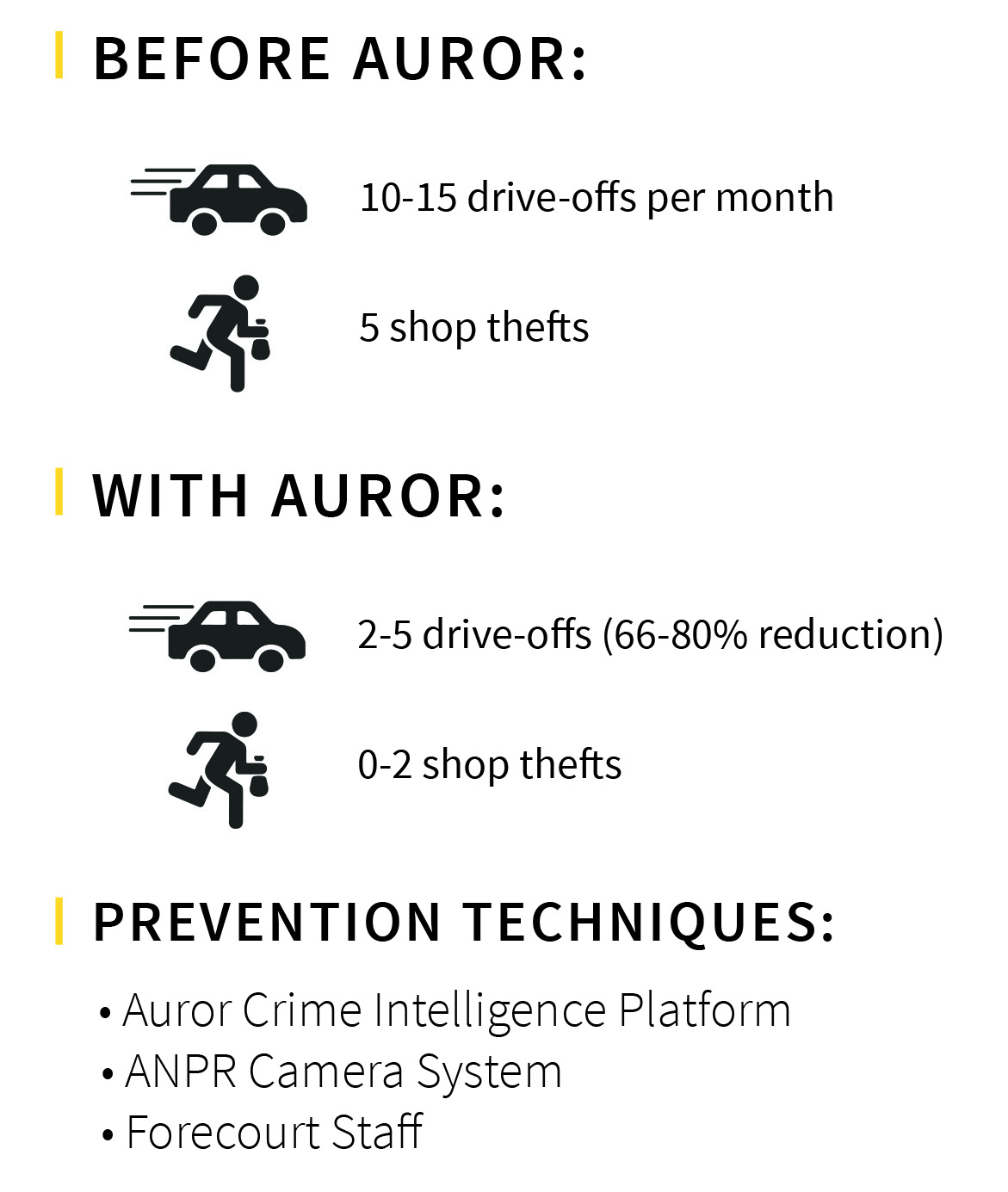 BEFORE AUROR:

10-15 drive-offs per month

5 shop thefts

WITH AUROR:

2-5 drive-offs (66-80% reduction)

0-2 shop thefts

PREVENTION TECHNIQUES:

• Auror Crime Intelligence Platform
• ANPR Camera System
• Forecourt Staff