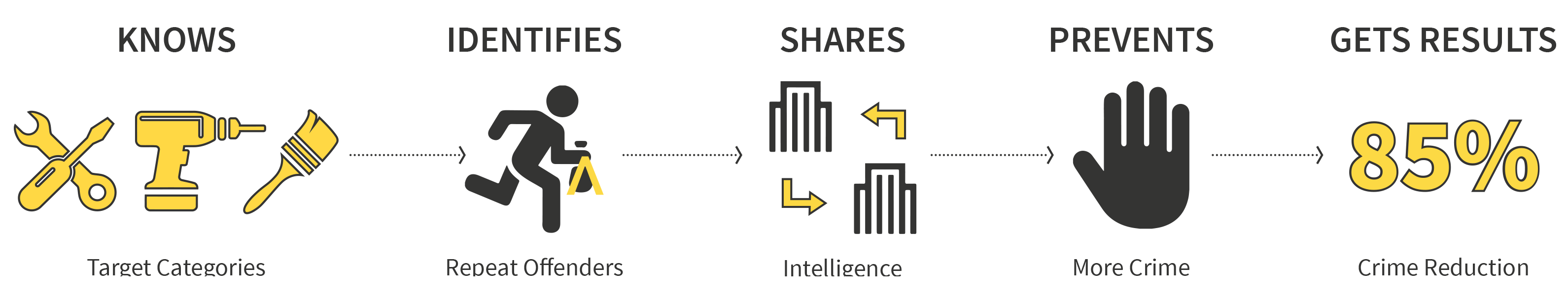 KNOWS

Target Categories

IDENTIFIES

Repeat Offenders

SHARES

Intelligence

PREVENTS

More Crime

GETS RESULTS

85%

Crime Reduction