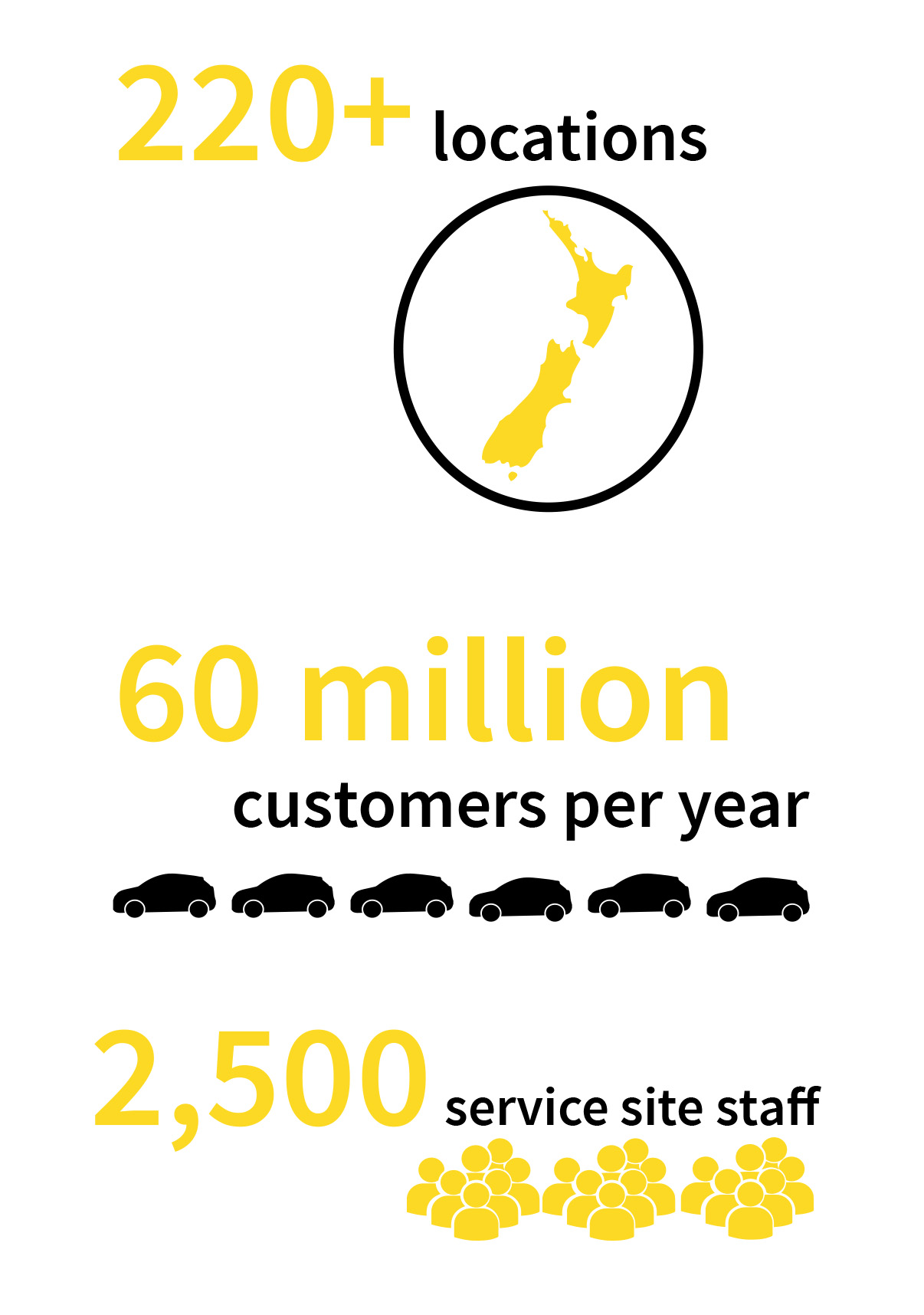 220+ locations

60 million customers per year

2,500 service site staff