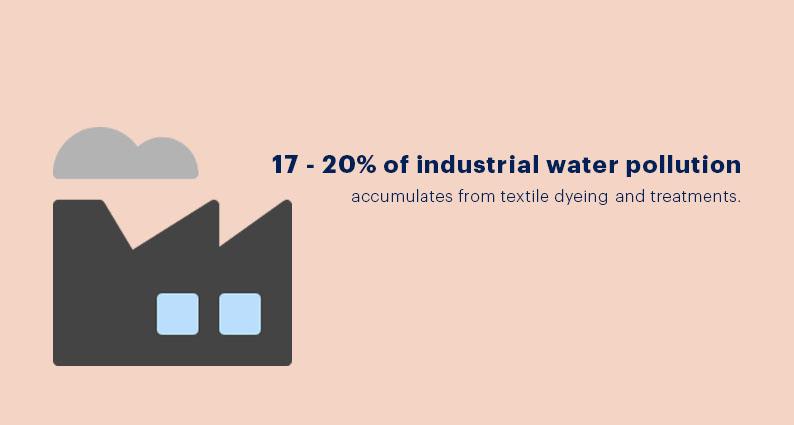 17 - 20% of industrial water pollution

accumulates from textile dyeing and treatments.