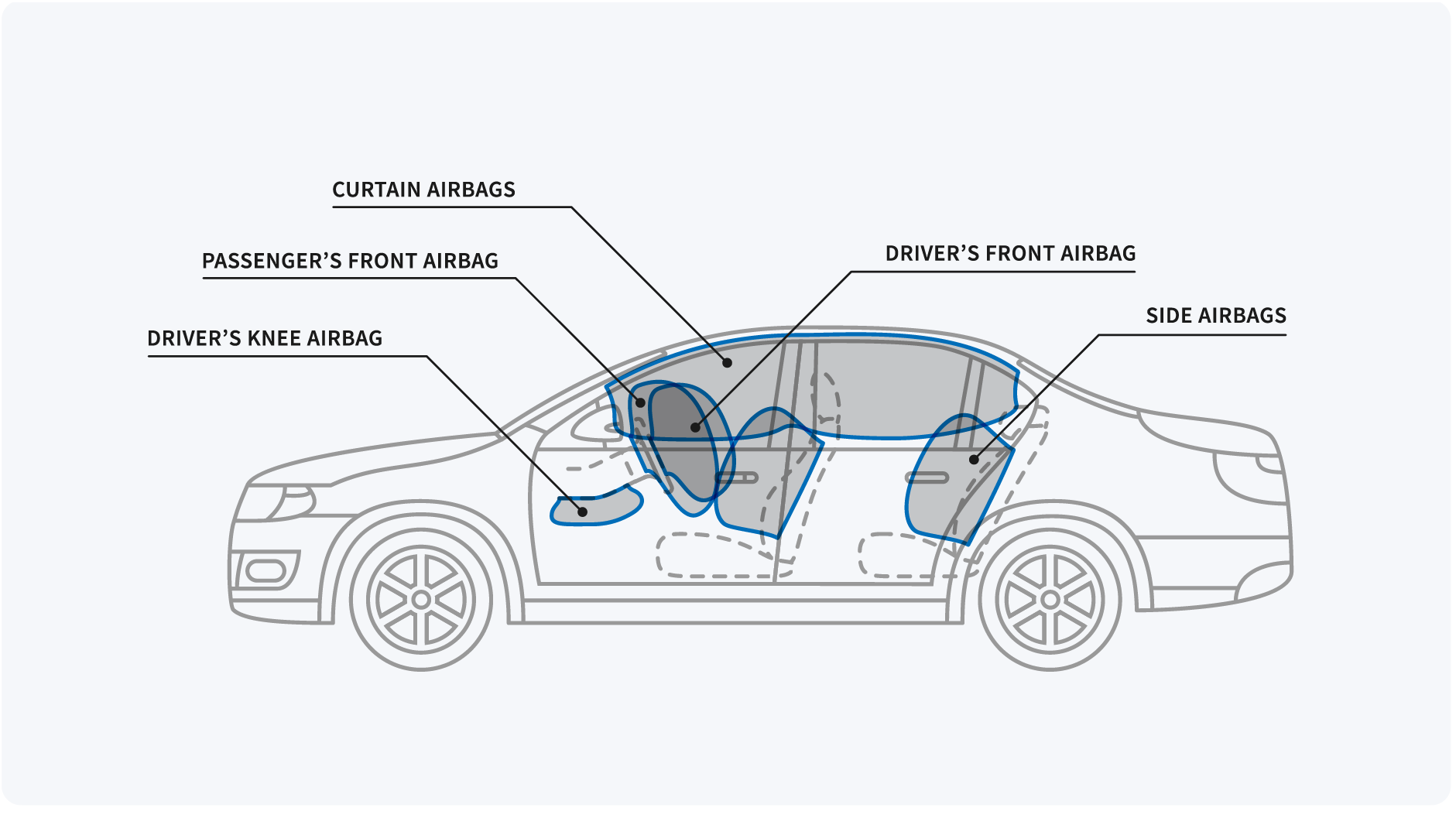 CURTAIN AIRBAGS

PASSENGER'S FRONT AIRBAG

DRIVER'S FRONT AIRBAG

SIDE AIRBAGS

DRIVER'S KNEE AIRBAG