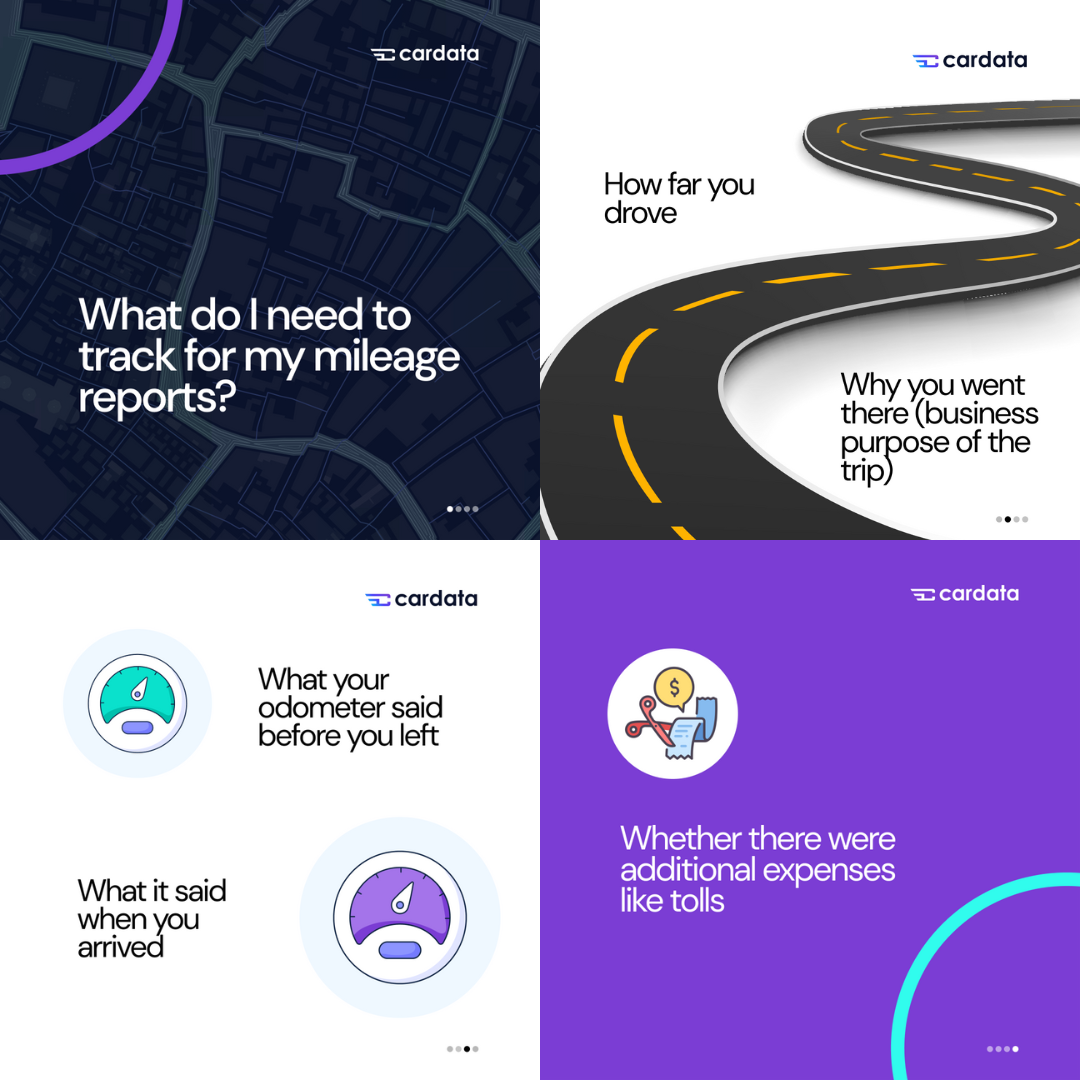 cardata

What do I need to track for my mileage reports?

cardata

How far you drove

Why you went there (business purpose of the trip)

cardata

What your odometer said before you left

What it said when you arrived

cardata

$

Whether there were additional expenses like tolls