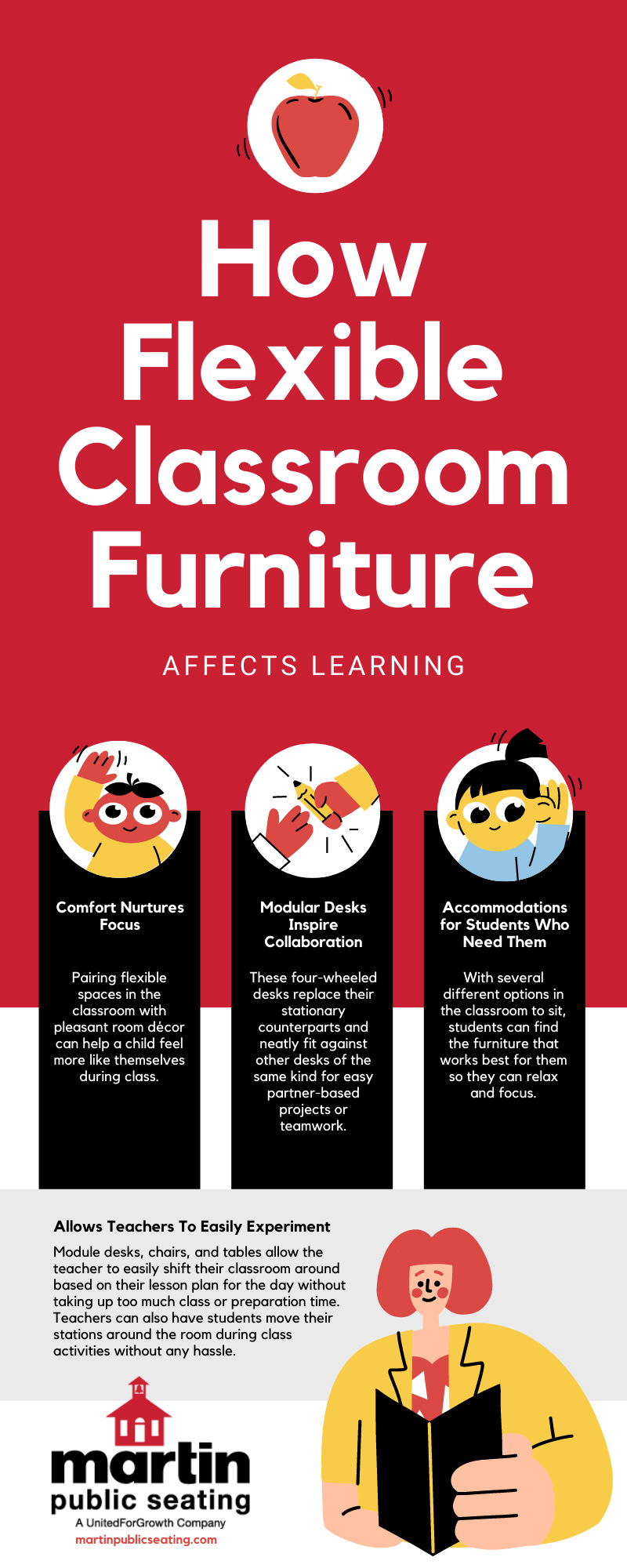 How Flexible Classroom Furniture

AFFECTS LEARNING

Comfort Nurtures Focus

Pairing flexible spaces in the classroom with pleasant room décor can help a child feel more like themselves during class.

Modular Desks Inspire Collaboration

These four-wheeled desks replace their stationary counterparts and neatly fit against other desks of the same kind for easy partner-based projects or teamwork.

Accommodations for Students Who Need Them

With several different options in the classroom to sit, students can find the furniture that works best for them so they can relax and focus.

Allows Teachers To Easily Experiment

Module desks, chairs, and tables allow the teacher to easily shift their classroom around based on their lesson plan for the day without taking up too much class or preparation time. Teachers can also have students move their stations around the room during class activities without any hassle.

martin public seating
A UnitedForGrowth Company
martinpublicseating.com