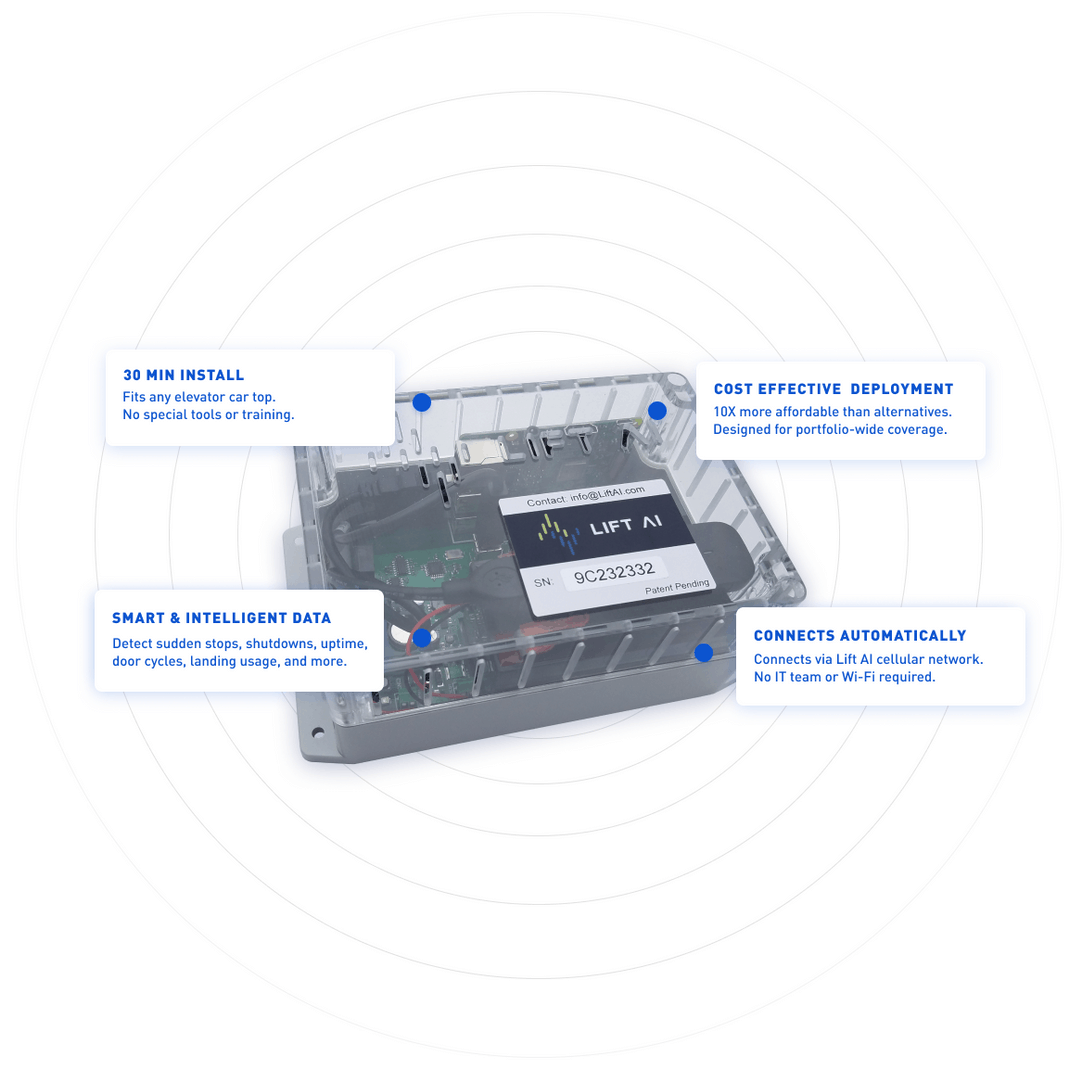 30 MIN INSTALL
Fits any elevator car top.
No special tools or training.

COST EFFECTIVE DEPLOYMENT
10X more affordable than alternatives.
Designed for portfolio-wide coverage.

Contact: info@LiftAI.com
LIFT AI
SN: 9C232332
Patent Pending

SMART & INTELLIGENT DATA
Detect sudden stops, shutdowns, uptime, door cycles, landing usage, and more.

CONNECTS AUTOMATICALLY
Connects via Lift AI cellular network.
No IT team or Wi-Fi required.