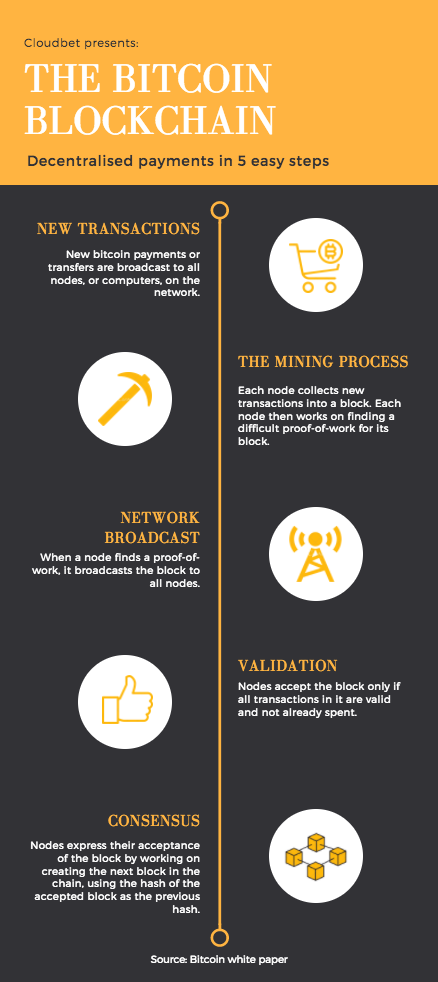 Cloudbet presents:

THE BITCOIN BLOCKCHAIN

Decentralised payments in 5 easy steps

NEW TRANSACTIONS

New bitcoin payments or transfers are broadcast to all nodes, or computers, on the network.

THE MINING PROCESS

Each node collects new transactions into a block. Each node then works on finding a difficult proof-of-work for its block.

NETWORK BROADCAST

When a node finds a proof-of-work, it broadcasts the block to all nodes.

VALIDATION

Nodes accept the block only if all transactions in it are valid and not already spent.

CONSENSUS

Nodes express their acceptance of the block by working on creating the next block in the chain, using the hash of the accepted block as the previous hash.

Source: Bitcoin white paper