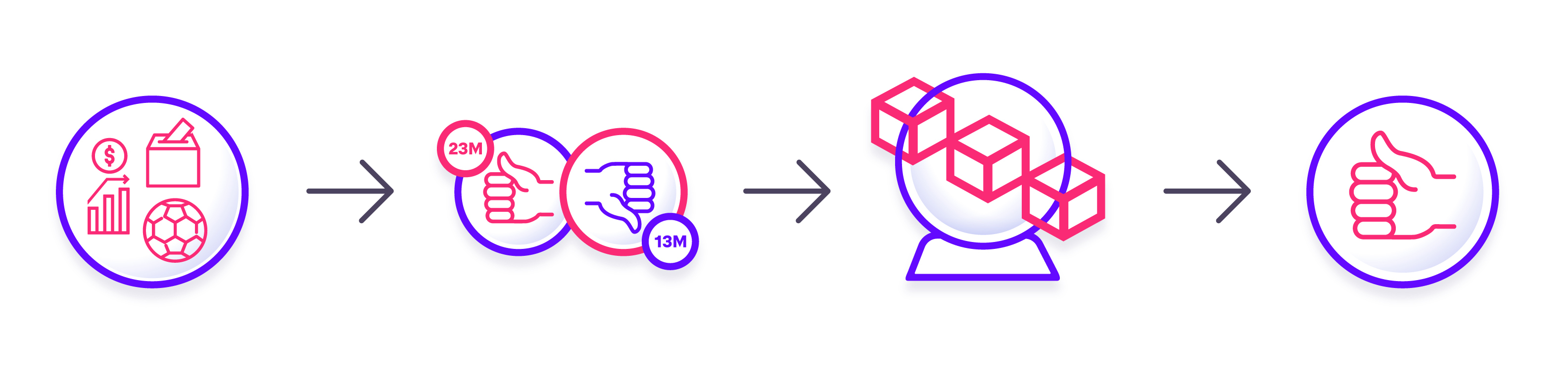 $

23M

13M