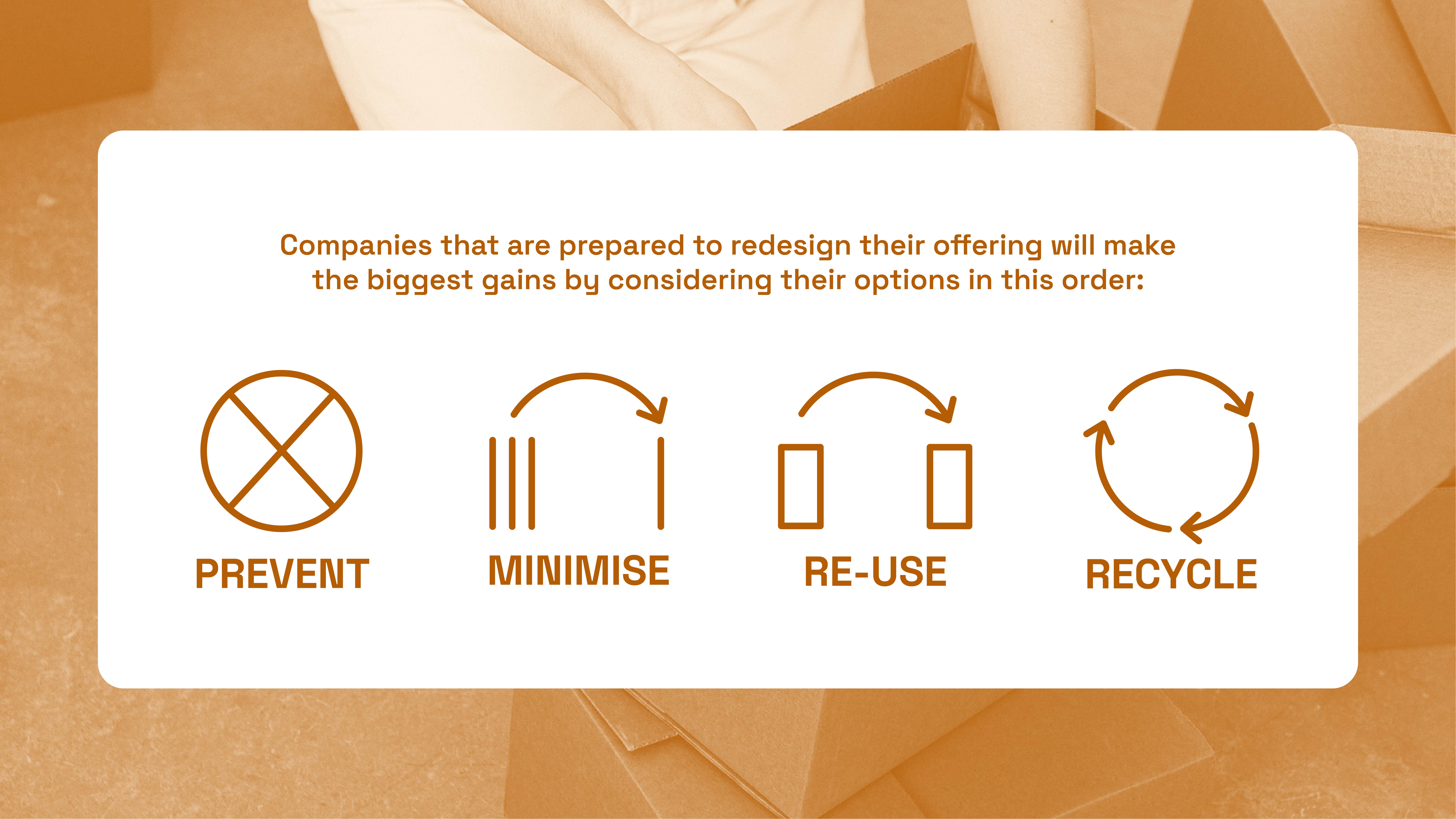 Companies that are prepared to redesign their offering will make the biggest gains by considering their options in this order:

PREVENT

MINIMISE

RE-USE

RECYCLE