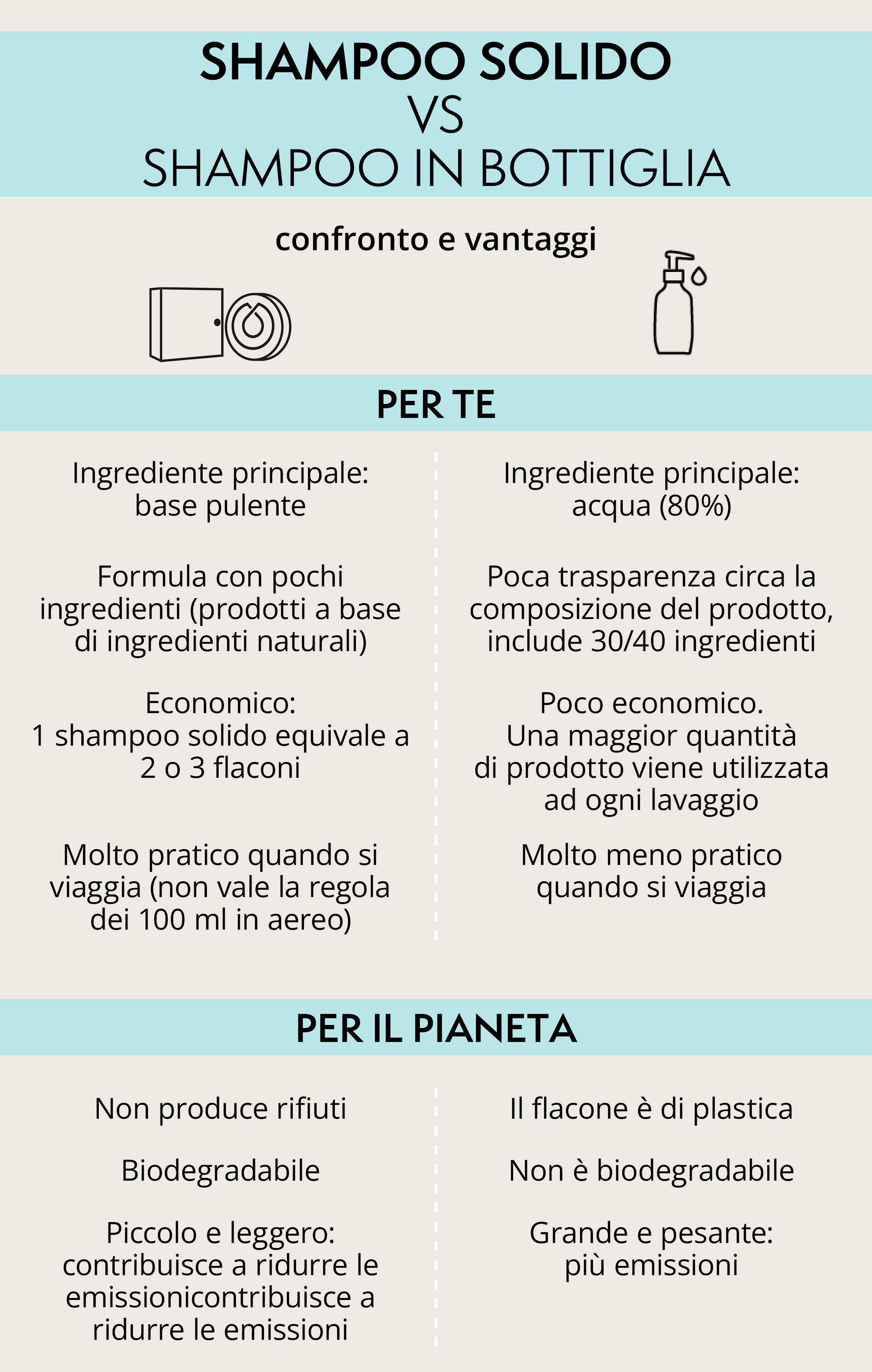 SHAMPOO SOLIDO
VS
SHAMPOO IN BOTTIGLIA

confronto e vantaggi

PER TE

Ingrediente principale: base pulente

Formula con pochi ingredienti (prodotti a base di ingredienti naturali)

Economico: 1 shampoo solido equivale a 2 o 3 flaconi

Molto pratico quando si viaggia (non vale la regola dei 100 ml in aereo)

Ingrediente principale: acqua (80%)

Poca trasparenza circa la composizione del prodotto, include 30/40 ingredienti

Poco economico. Una maggior quantità di prodotto viene utilizzata ad ogni lavaggio

Molto meno pratico quando si viaggia

PER IL PIANETA

Non produce rifiuti

Biodegradabile

Piccolo e leggero: contribuisce a ridurre le emissionicontribuisce a ridurre le emissioni

Il flacone è di plastica

Non è biodegradabile

Grande e pesante: più emissioni