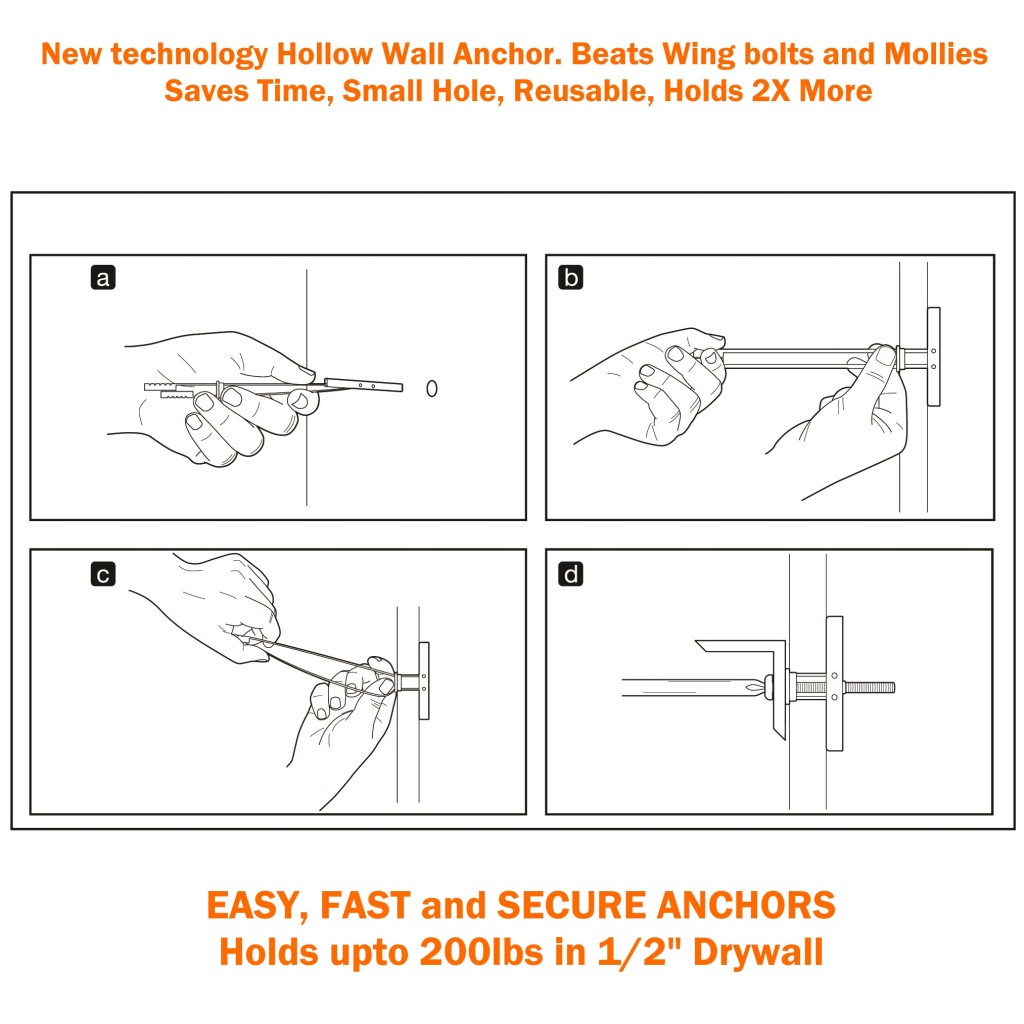 New technology Hollow Wall Anchor. Beats Wing bolts and Mollies
Saves Time, Small Hole, Reusable, Holds 2X More

a

b

c

d

EASY, FAST and SECURE ANCHORS
Holds upto 200lbs in 1/2" Drywall