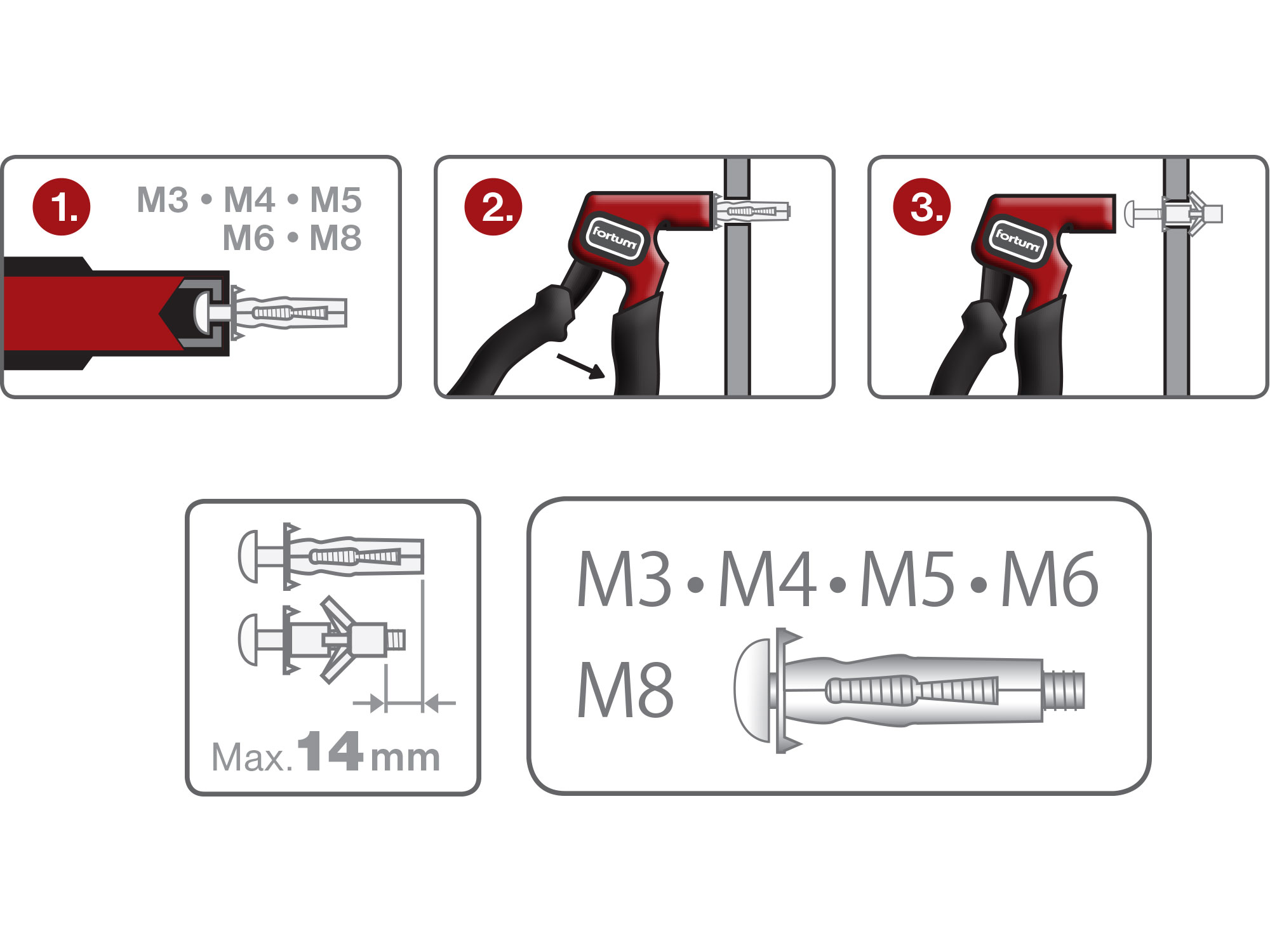 1.

M3 • M4 • M5
M6 • M8

2.

fortum

3.

fortum

Max. 14 mm

M3 • M4 • M5 • M6
M8