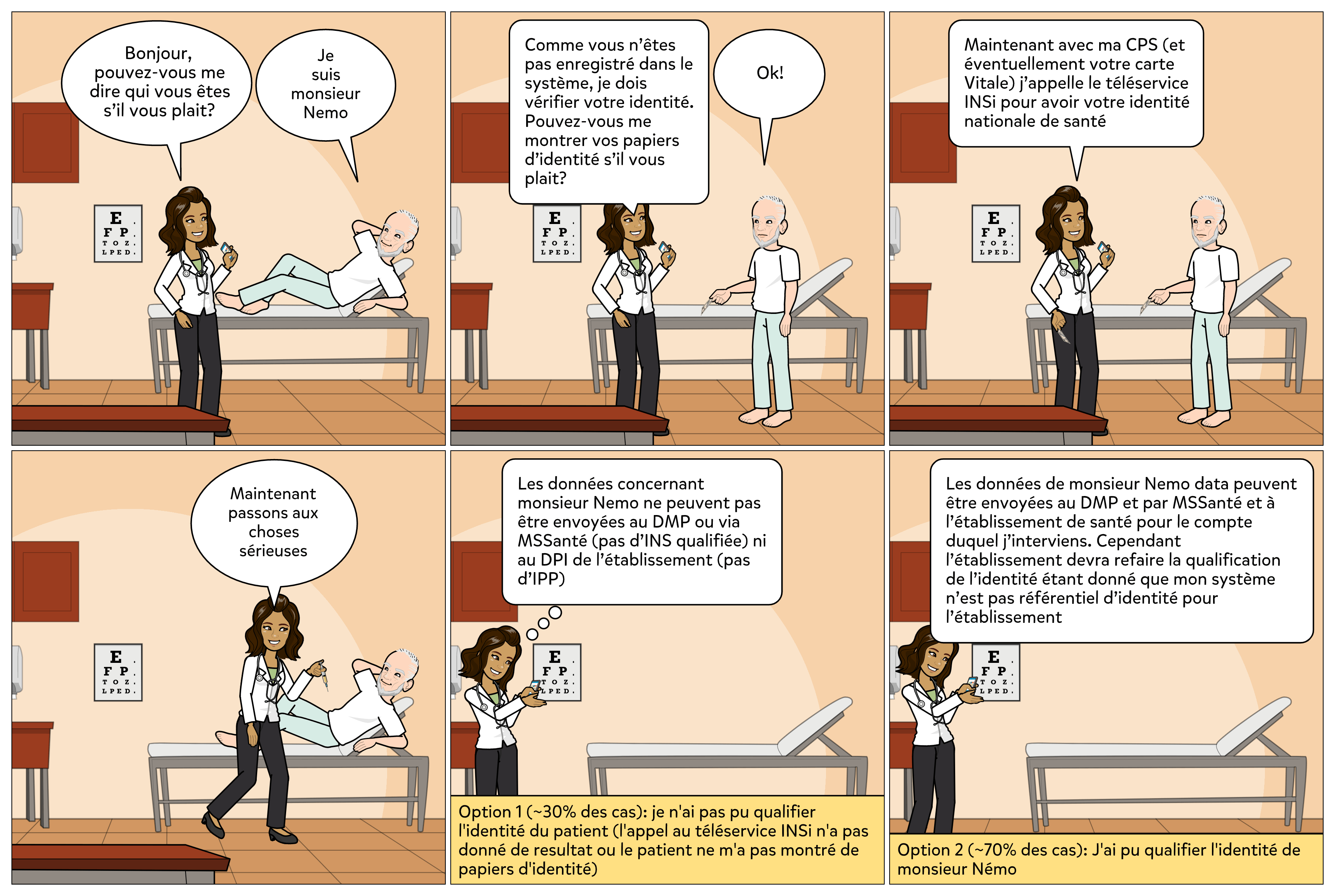 Bonjour, pouvez-vous me dire qui vous êtes s'il vous plait?

Je suis monsieur Nemo

E
F P
T O Z
L P E D

Comme vous n'êtes pas enregistré dans le système, je dois vérifier votre identité. Pouvez-vous me montrer vos papiers d'identité s'il vous plait?

Ok!

E
F P
T O Z
L P E D

Maintenant avec ma CPS (et éventuellement votre carte Vitale) j'appelle le téléservice INSi pour avoir votre identité nationale de santé

E
F P
T O Z
L P E D

Maintenant passons aux choses sérieuses

E
F P
T O Z
L P E D

Les données concernant monsieur Nemo ne peuvent pas être envoyées au DMP ou via MSSanté (pas d'INS qualifiée) ni au DPI de l'établissement (pas d'IPP)

E
F P
T O Z
L P E D

Option 1 (~30% des cas): je n'ai pas pu qualifier l'identité du patient (l'appel au téléservice INSi n'a pas donné de resultat ou le patient ne m'a pas montré de papiers d'identité)

Les données de monsieur Nemo data peuvent être envoyées au DMP et par MSSanté et à l'établissement de santé pour le compte duquel j'interviens. Cependant l'établissement devra refaire la qualification de l'identité étant donné que mon système n'est pas référentiel d'identité pour l'établissement

E
F P
T O Z
L P E D

Option 2 (~70% des cas): J'ai pu qualifier l'identité de monsieur Némo