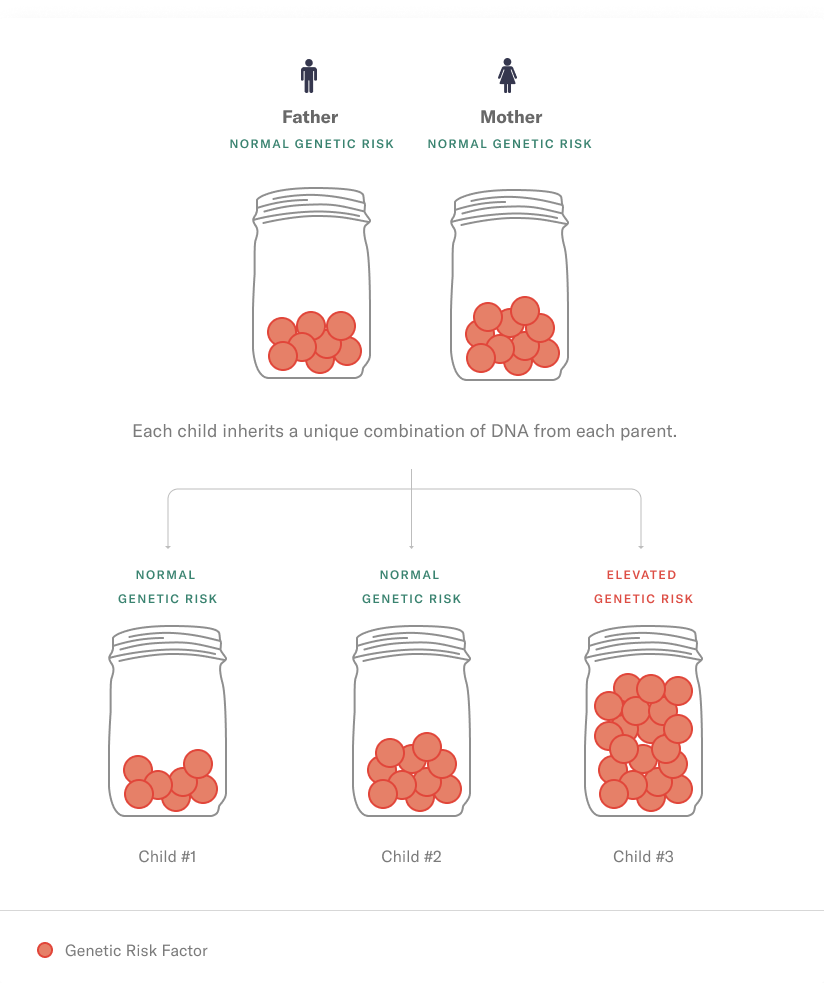 Father
NORMAL GENETIC RISK

Mother
NORMAL GENETIC RISK

Each child inherits a unique combination of DNA from each parent.

NORMAL
GENETIC RISK

NORMAL
GENETIC RISK

ELEVATED
GENETIC RISK

Child #1

Child #2

Child #3

Genetic Risk Factor