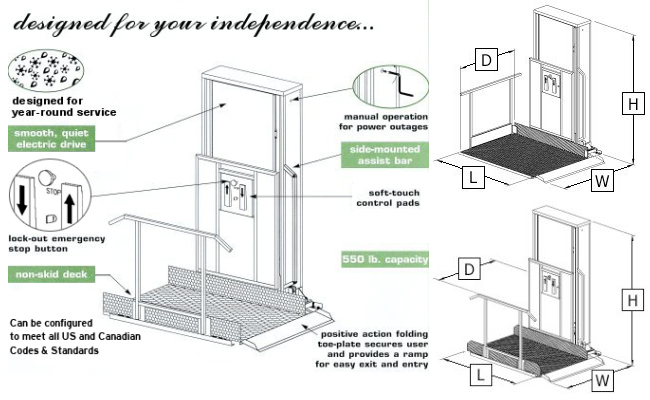 designed for your independence...

designed for year-round service

smooth, quiet electric drive

STOP

lock-out emergency stop button

non-skid deck

Can be configured to meet all US and Canadian Codes & Standards

manual operation for power outages

side-mounted assist bar

soft-touch control pads

550 lb. capacity

positive action folding toe-plate secures user and provides a ramp for easy exit and entry

D

H

L

W

D

H

L

W