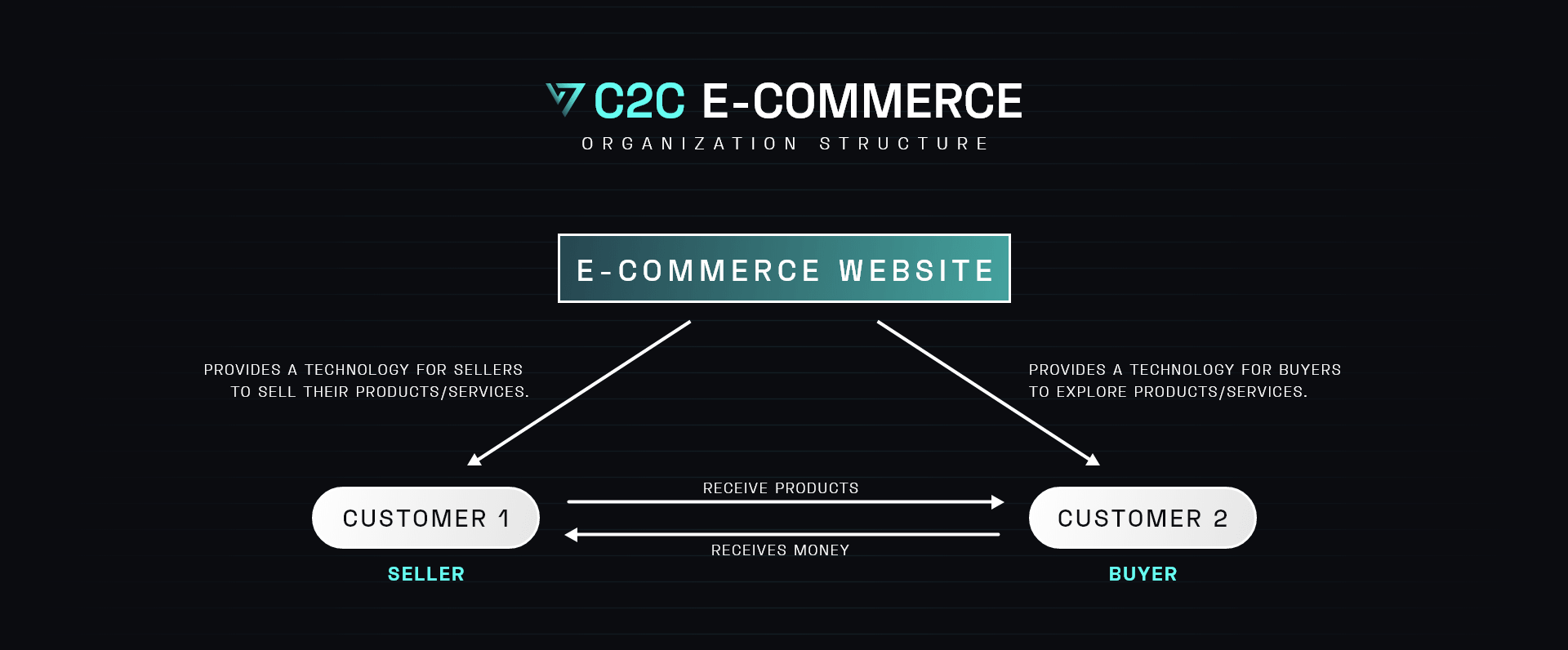 C2C E-COMMERCE
ORGANIZATION STRUCTURE

E-COMMERCE WEBSITE

PROVIDES A TECHNOLOGY FOR SELLERS TO SELL THEIR PRODUCTS/SERVICES.

PROVIDES A TECHNOLOGY FOR BUYERS TO EXPLORE PRODUCTS/SERVICES.

CUSTOMER 1

SELLER

RECEIVE PRODUCTS

RECEIVES MONEY

CUSTOMER 2

BUYER