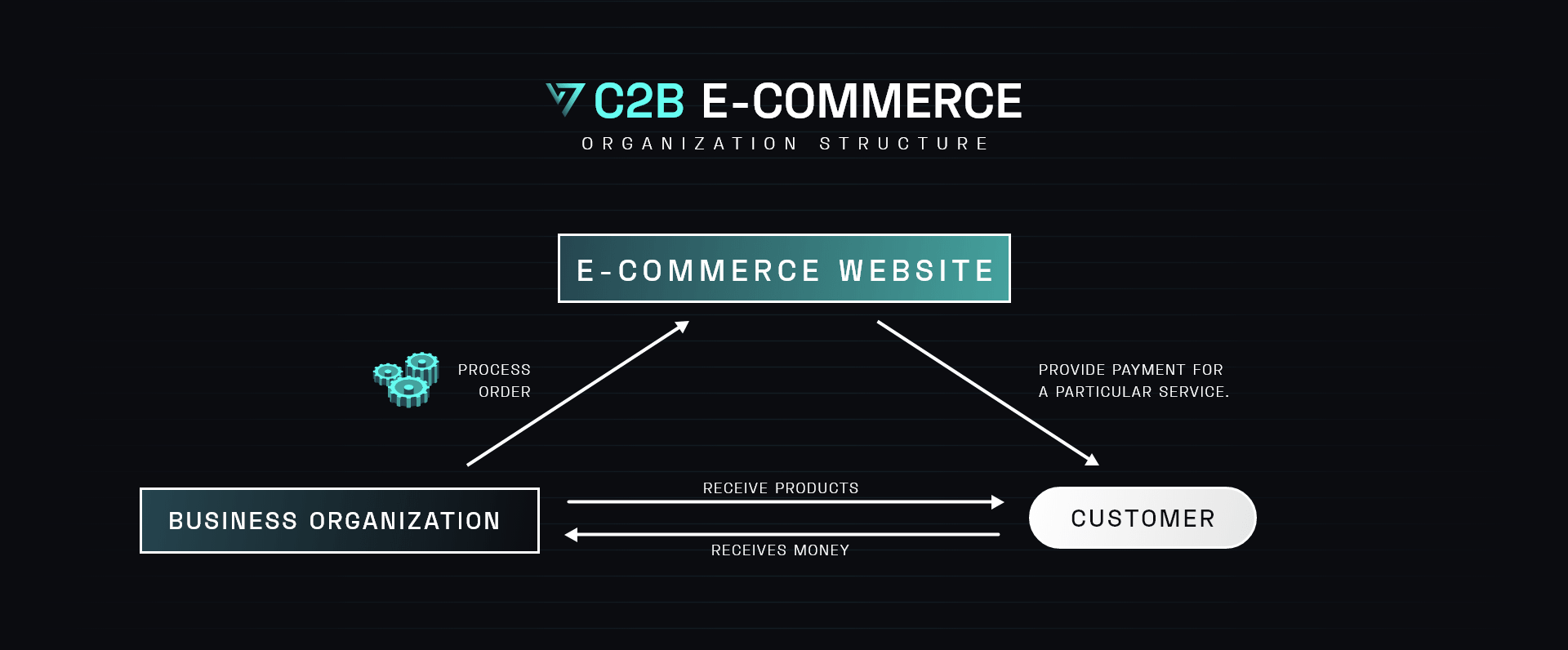 C2B E-COMMERCE
ORGANIZATION STRUCTURE

E-COMMERCE WEBSITE

PROCESS ORDER

PROVIDE PAYMENT FOR A PARTICULAR SERVICE.

BUSINESS ORGANIZATION

RECEIVE PRODUCTS

RECEIVES MONEY

CUSTOMER