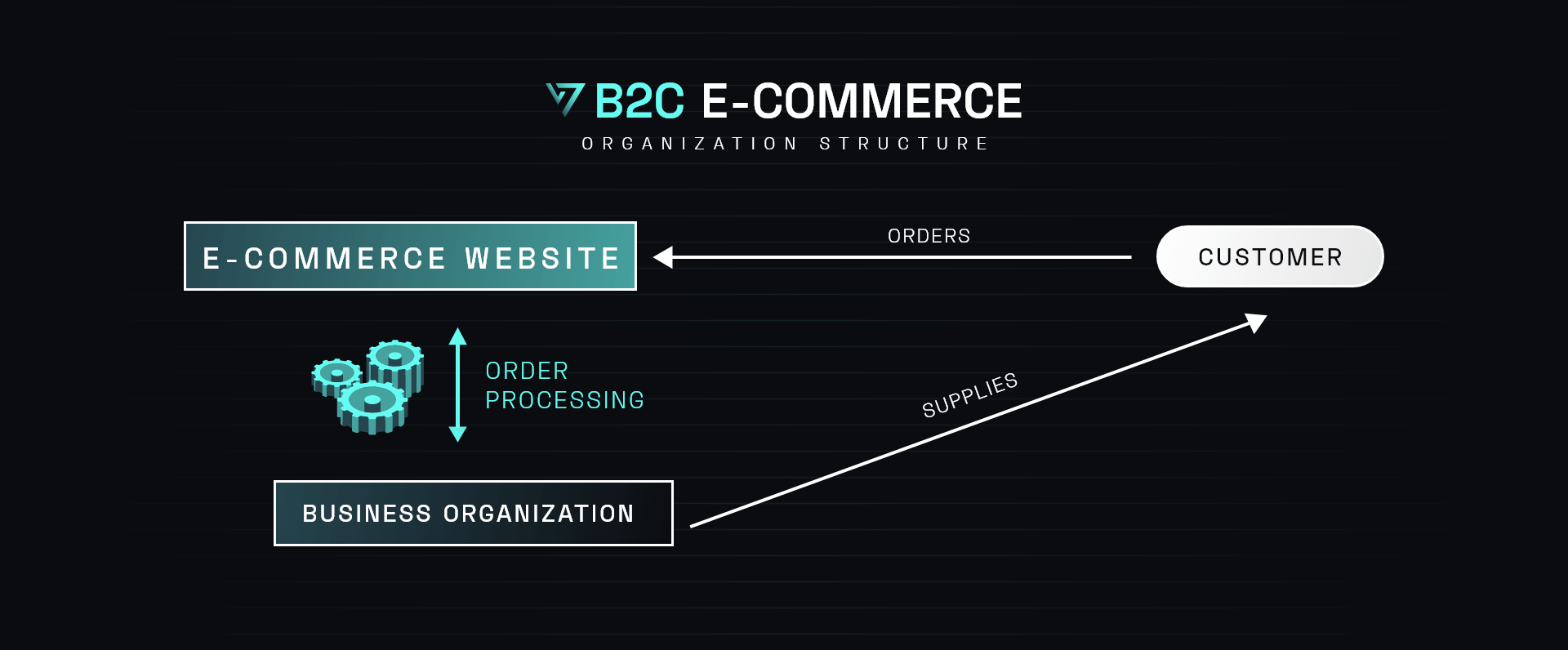 B2C E-COMMERCE
ORGANIZATION STRUCTURE

E-COMMERCE WEBSITE

ORDERS

CUSTOMER

ORDER PROCESSING

SUPPLIES

BUSINESS ORGANIZATION