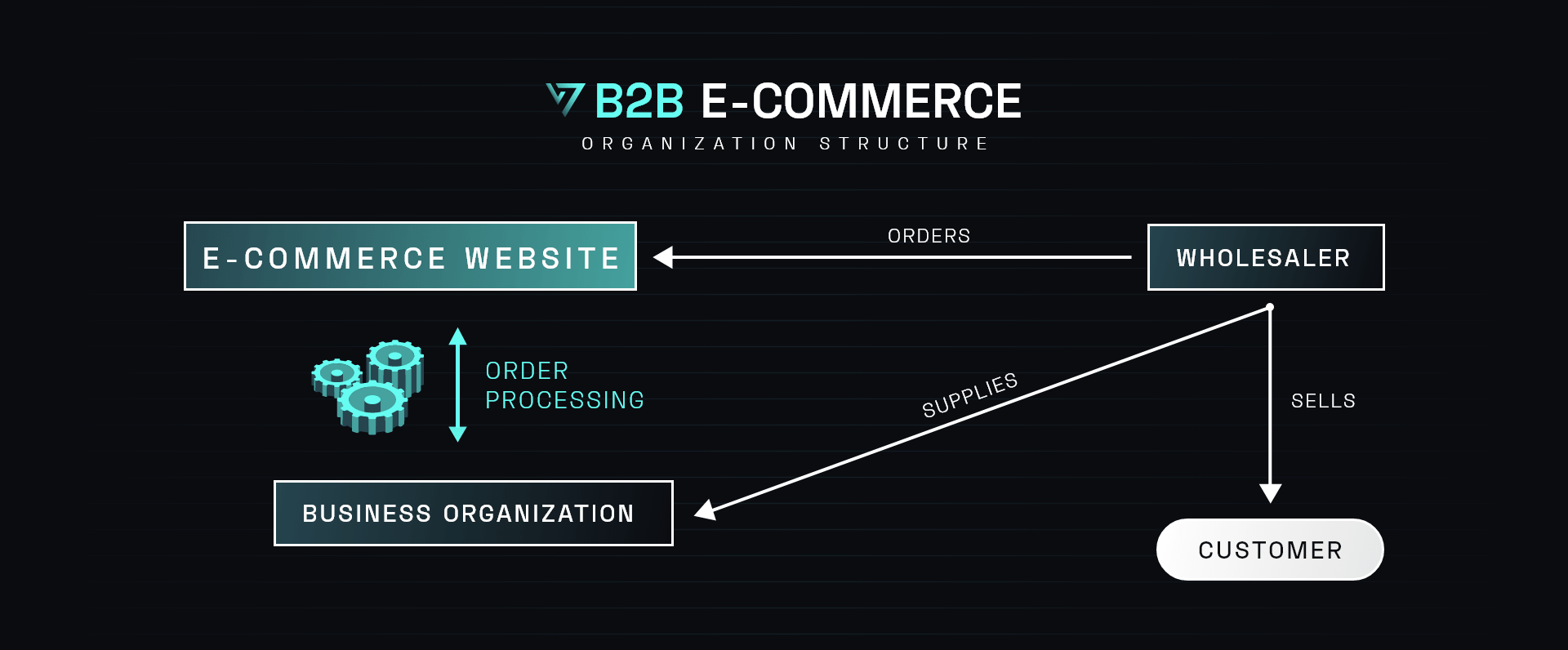 B2B E-COMMERCE
ORGANIZATION STRUCTURE

E-COMMERCE WEBSITE

ORDERS

WHOLESALER

ORDER PROCESSING

SUPPLIES

SELLS

BUSINESS ORGANIZATION

CUSTOMER