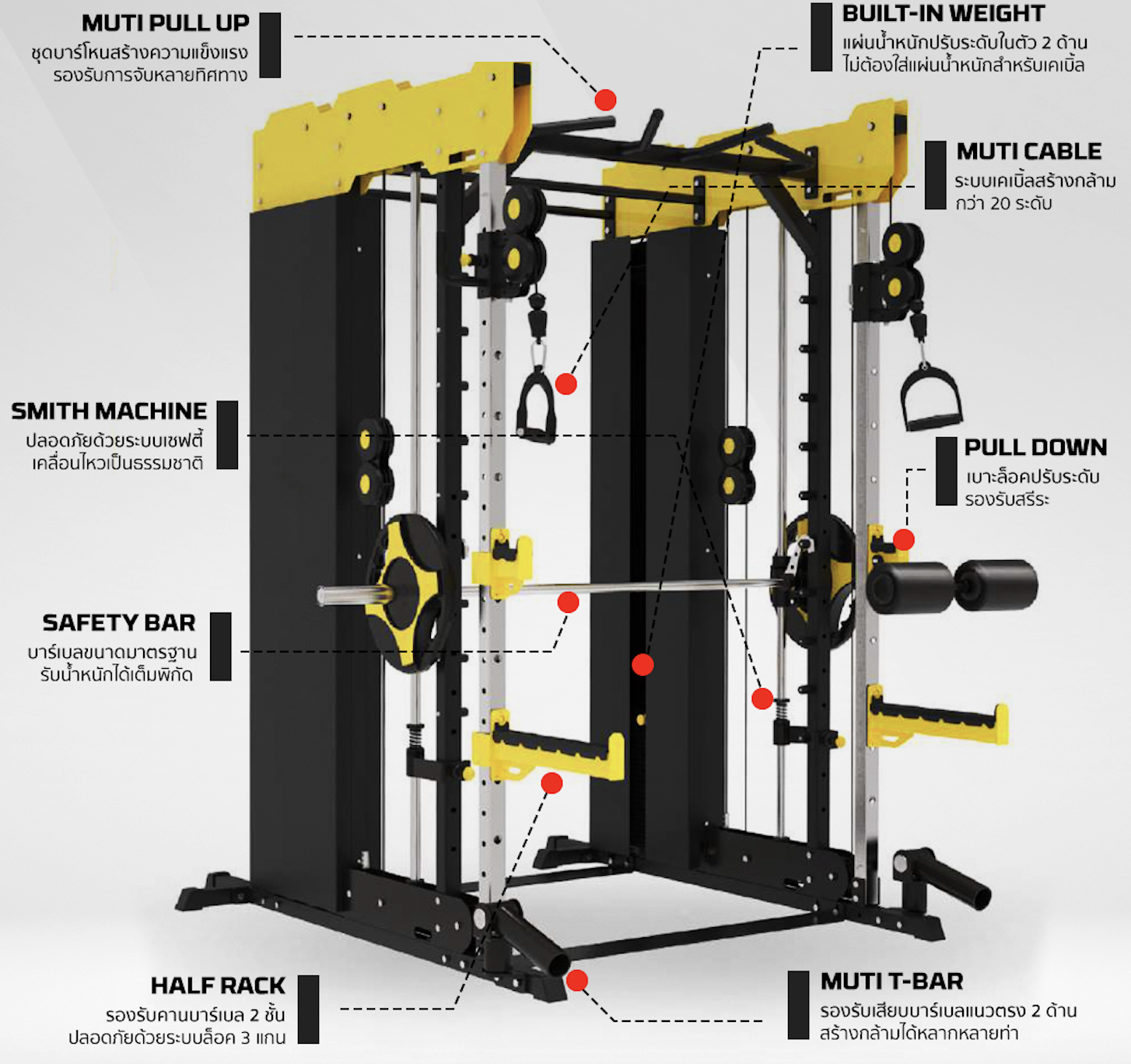 MUTI PULL UP
ชุดบาร์โหนสร้างความแข็งแรง รองรับการจับหลายทิศทาง

BUILT-IN WEIGHT
แผ่นน้ำหนักปรับระดับในตัว 2 ด้าน ไม่ต้องใส่แผ่นน้ำหนักสำหรับเคเบิ้ล

MUTI CABLE
ระบบเคเบิ้ลสร้างกล้าม กว่า 20 ระดับ

SMITH MACHINE
ปลอดภัยด้วยระบบเซฟตี้ เคลื่อนไหวเป็นธรรมชาติ

PULL DOWN
เบาะล็อคปรับระดับ รองรับสรีระ

SAFETY BAR
บาร์เบลขนาดมาตรฐาน รับน้ำหนักได้เต็มพิกัด

HALF RACK
รองรับคานบาร์เบล 2 ชั้น ปลอดภัยด้วยระบบล็อค 3 แกน

MUTI T-BAR
รองรับเสียบบาร์เบลแนวตรง 2 ด้าน สร้างกล้ามได้หลากหลายท่า