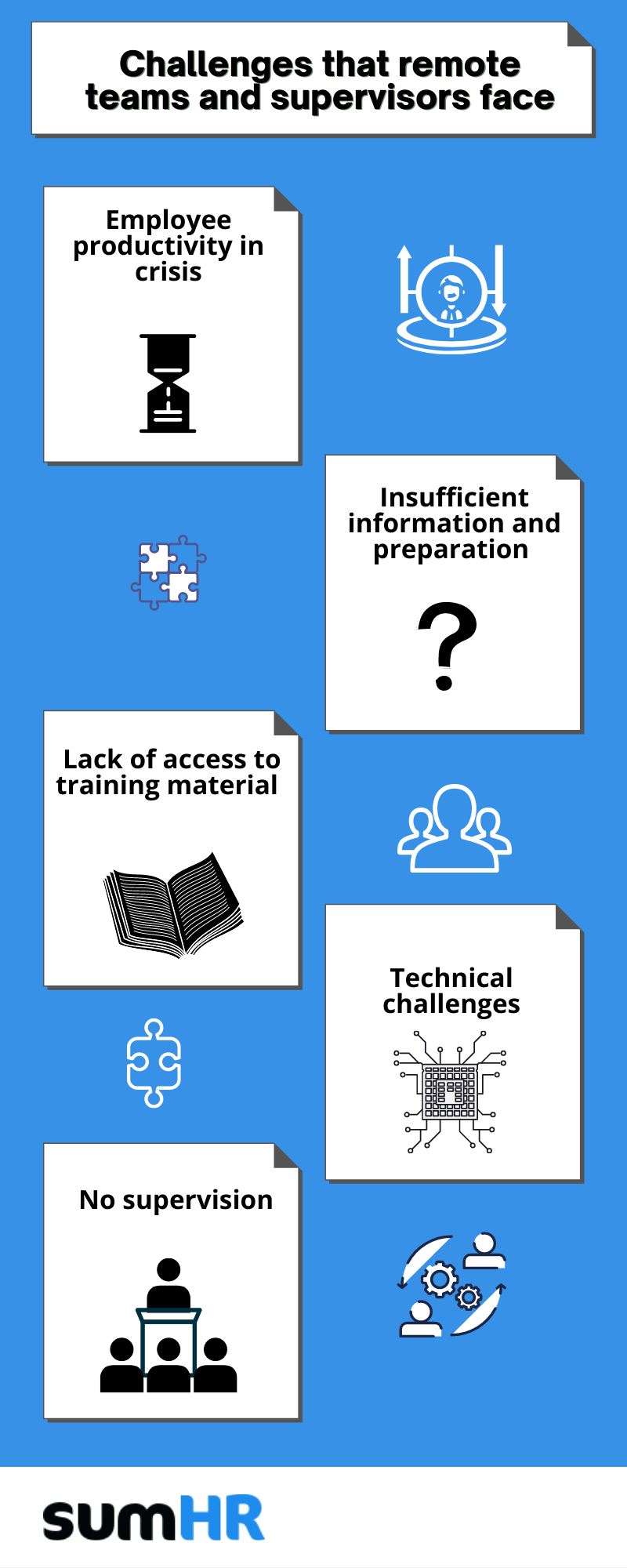 Challenges that remote teams and supervisors face

Employee productivity in crisis

Insufficient information and preparation

?

Lack of access to training material

Technical challenges

No supervision

sumHR