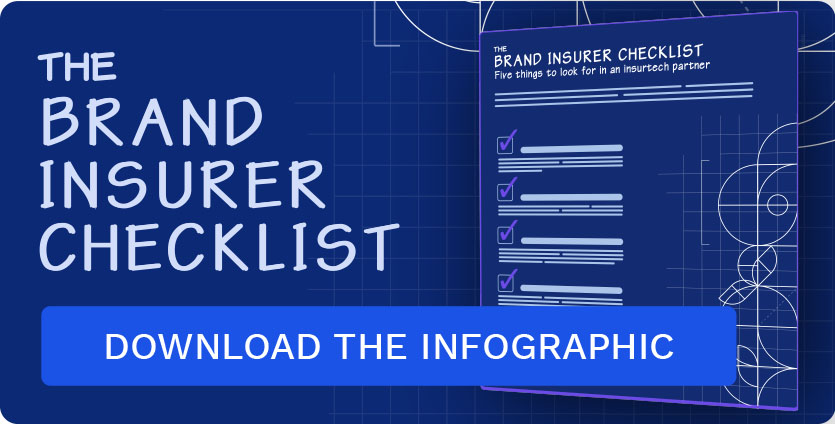 THE BRAND INSURER CHECKLIST

THE BRAND INSURER CHECKLIST
Five things to look for in an insurtech partner

DOWNLOAD THE INFOGRAPHIC