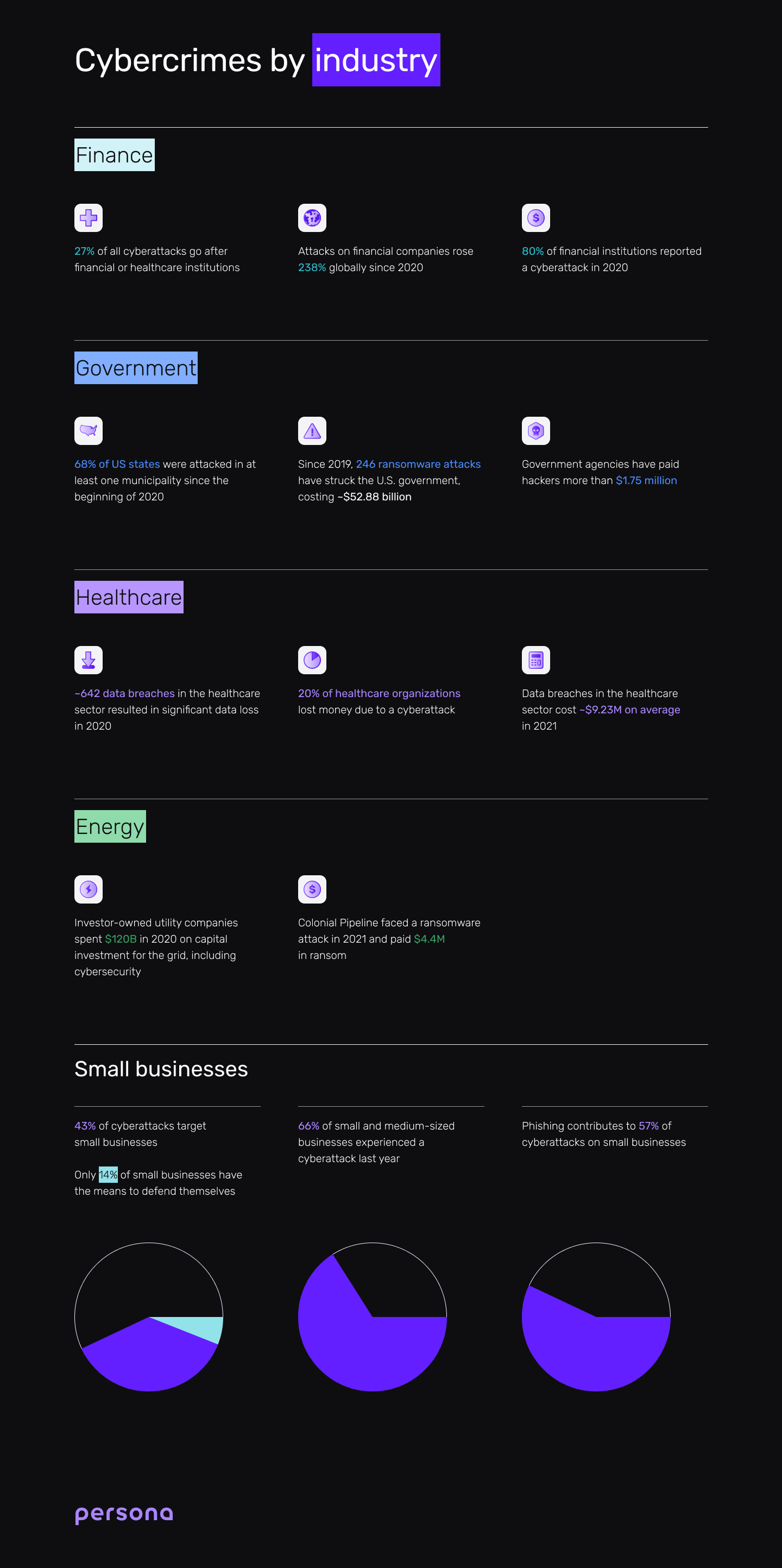 Cybercrimes by industry

Finance

27% of all cyberattacks go after financial or healthcare institutions

Attacks on financial companies rose 238% globally since 2020

80% of financial institutions reported a cyberattack in 2020

Government

68% of US states were attacked in at least one municipality since the beginning of 2020

Since 2019, 246 ransomware attacks have struck the U.S. government, costing ~$52.88 billion

Government agencies have paid hackers more than $1.75 million

Healthcare

~642 data breaches in the healthcare sector resulted in significant data loss in 2020

20% of healthcare organizations lost money due to a cyberattack

Data breaches in the healthcare sector cost ~$9.23M on average in 2021

Energy

Investor-owned utility companies spent $120B in 2020 on capital investment for the grid, including cybersecurity

Colonial Pipeline faced a ransomware attack in 2021 and paid $4.4M in ransom

Small businesses

43% of cyberattacks target small businesses

Only 14% of small businesses have the means to defend themselves

66% of small and medium-sized businesses experienced a cyberattack last year

Phishing contributes to 57% of cyberattacks on small businesses

persona