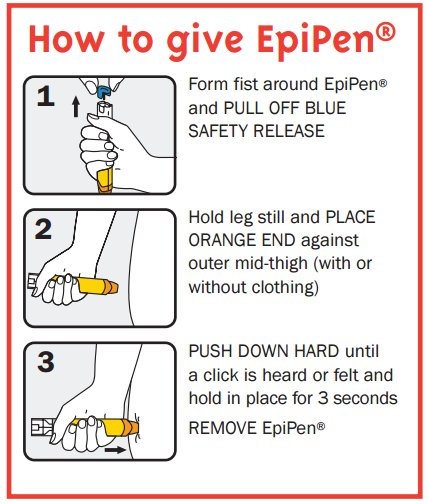 How to give EpiPen®

1

Form fist around EpiPen® and PULL OFF BLUE SAFETY RELEASE

2

Hold leg still and PLACE ORANGE END against outer mid-thigh (with or without clothing)

3

PUSH DOWN HARD until a click is heard or felt and hold in place for 3 seconds

REMOVE EpiPen®