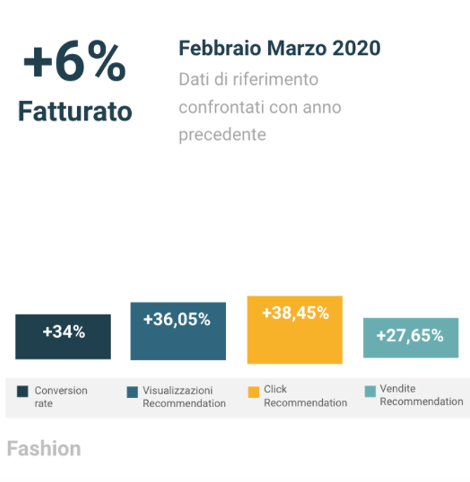 +6%
Fatturato

Febbraio Marzo 2020
Dati di riferimento confrontati con anno precedente

+34%
+36,05%
+38,45%
+27,65%

Conversion rate
Visualizzazioni Recommendation
Click Recommendation
Vendite Recommendation

Fashion