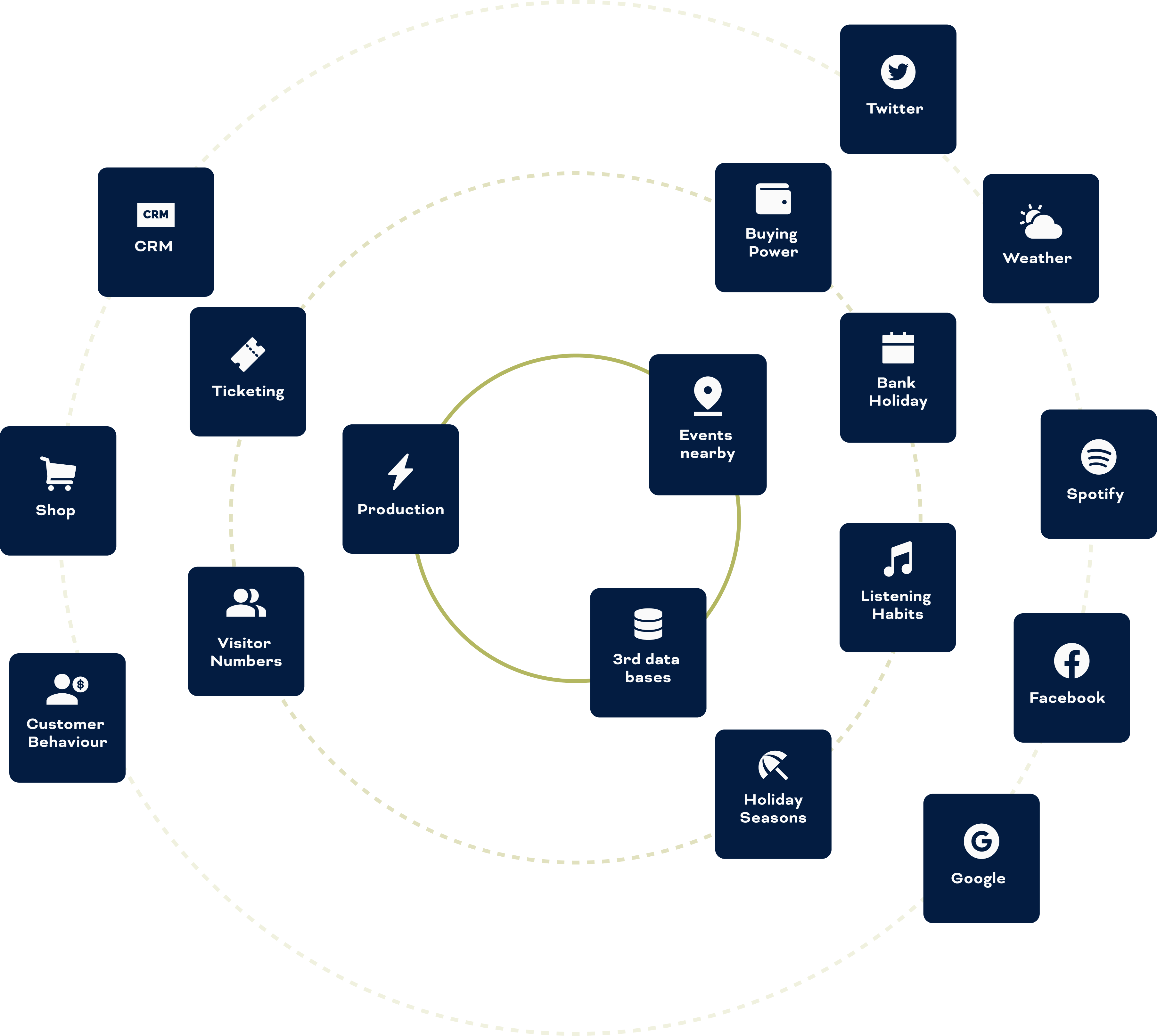 Twitter

CRM
CRM

Buying Power

Weather

Ticketing

Bank Holiday

Events nearby

Shop

Production

Spotify

Listening Habits

Visitor Numbers

3rd data bases

Facebook

Customer Behaviour

Holiday Seasons

Google