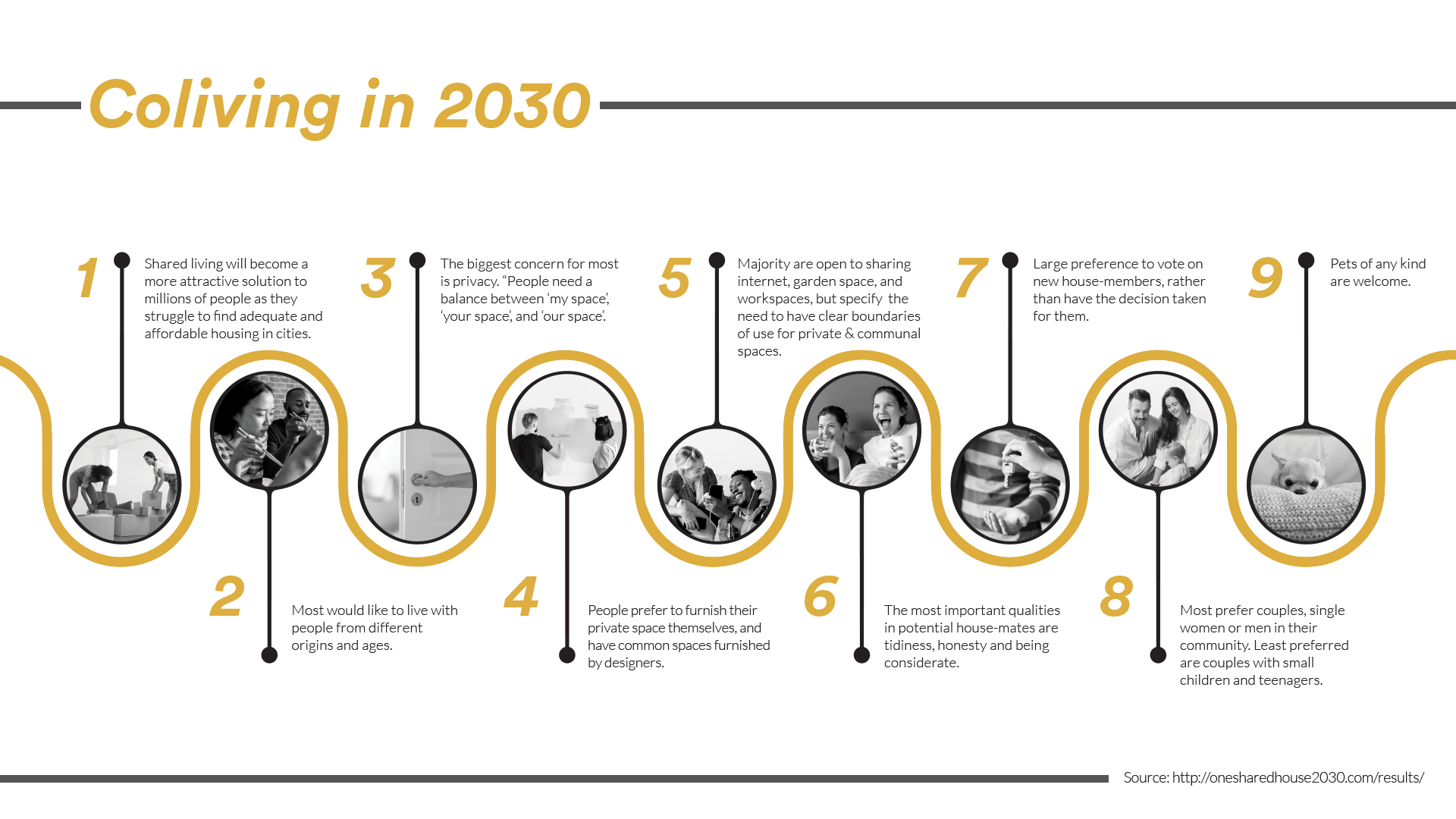 Coliving in 2030

1 Shared living will become a more attractive solution to millions of people as they struggle to find adequate and affordable housing in cities.

2 Most would like to live with people from different origins and ages.

3 The biggest concern for most is privacy. “People need a balance between ‘my space’, ‘your space’, and ‘our space’.

4 People prefer to furnish their private space themselves, and have common spaces furnished by designers.

5 Majority are open to sharing internet, garden space, and workspaces, but specify the need to have clear boundaries of use for private & communal spaces.

6 The most important qualities in potential house-mates are tidiness, honesty and being considerate.

7 Large preference to vote on new house-members, rather than have the decision taken for them.

8 Most prefer couples, single women or men in their community. Least preferred are couples with small children and teenagers.

9 Pets of any kind are welcome.

Source: http://onesharedhouse2030.com/results/