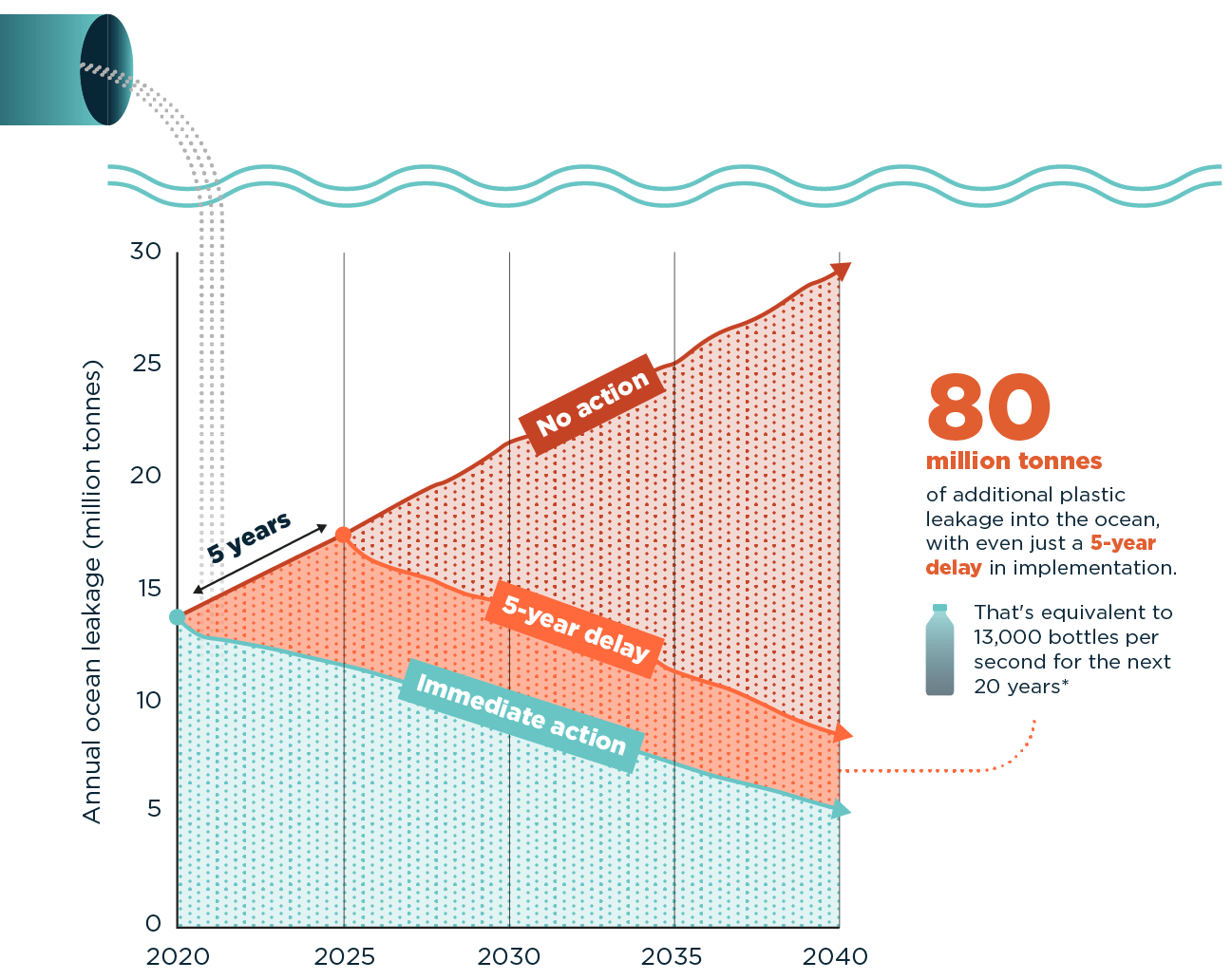 Annual ocean leakage (million tonnes)

30
25
20
15
10
5
0

2020
2025
2030
2035
2040

5 years

No action

5-year delay

Immediate action

80
million tonnes
of additional plastic leakage into the ocean, with even just a 5-year delay in implementation.

That's equivalent to 13,000 bottles per second for the next 20 years*