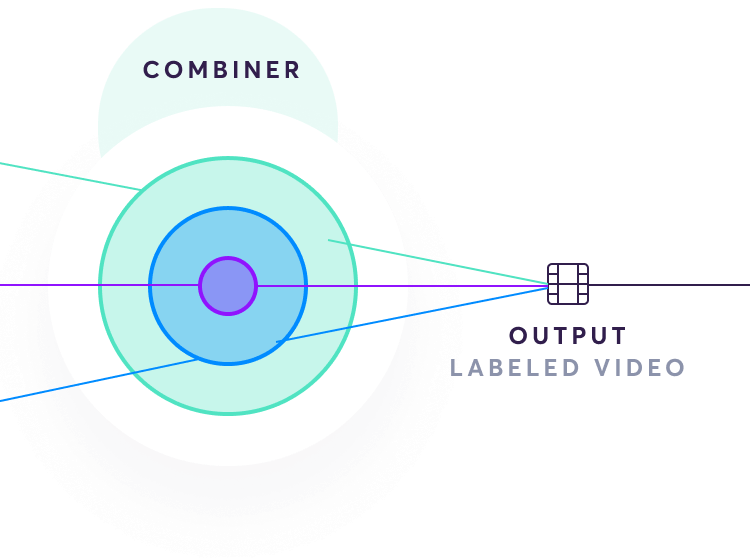 COMBINER

OUTPUT
LABELED VIDEO