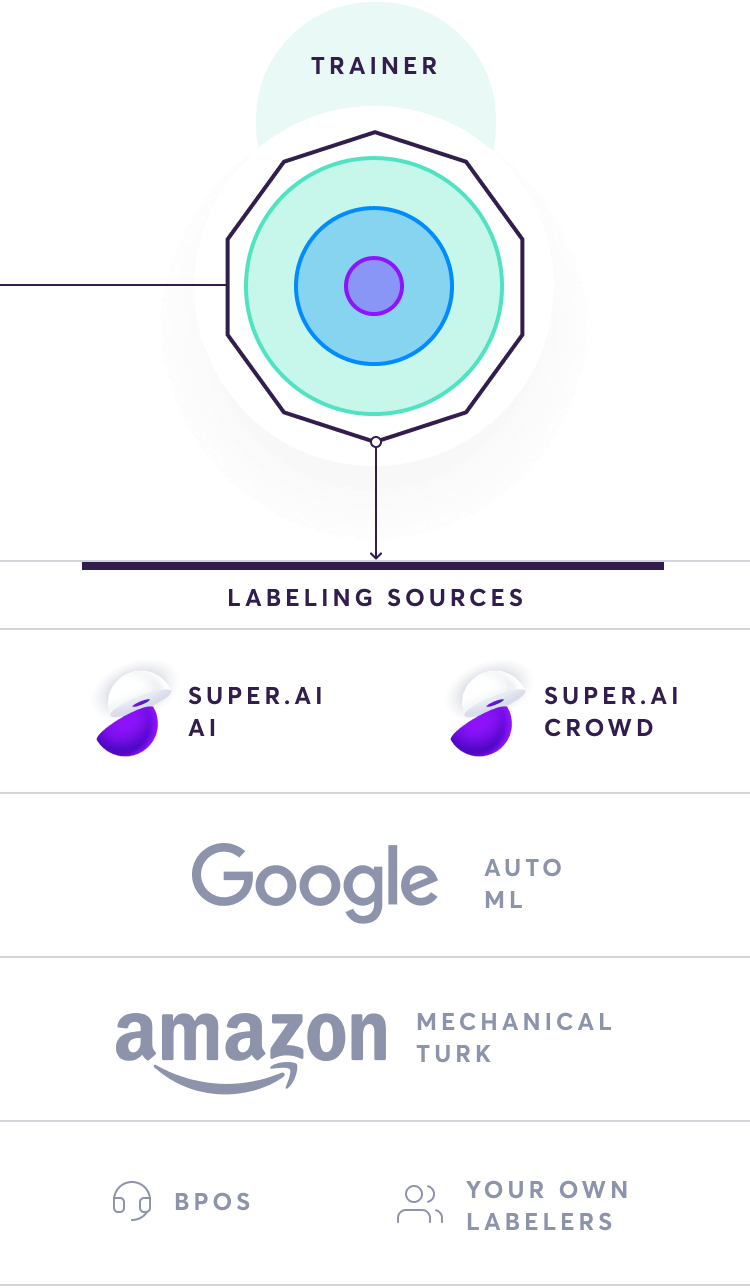 TRAINER

LABELING SOURCES

SUPER.AI
AI

SUPER.AI
CROWD

Google

AUTO
ML

amazon

MECHANICAL
TURK

BPOS

YOUR OWN
LABELERS