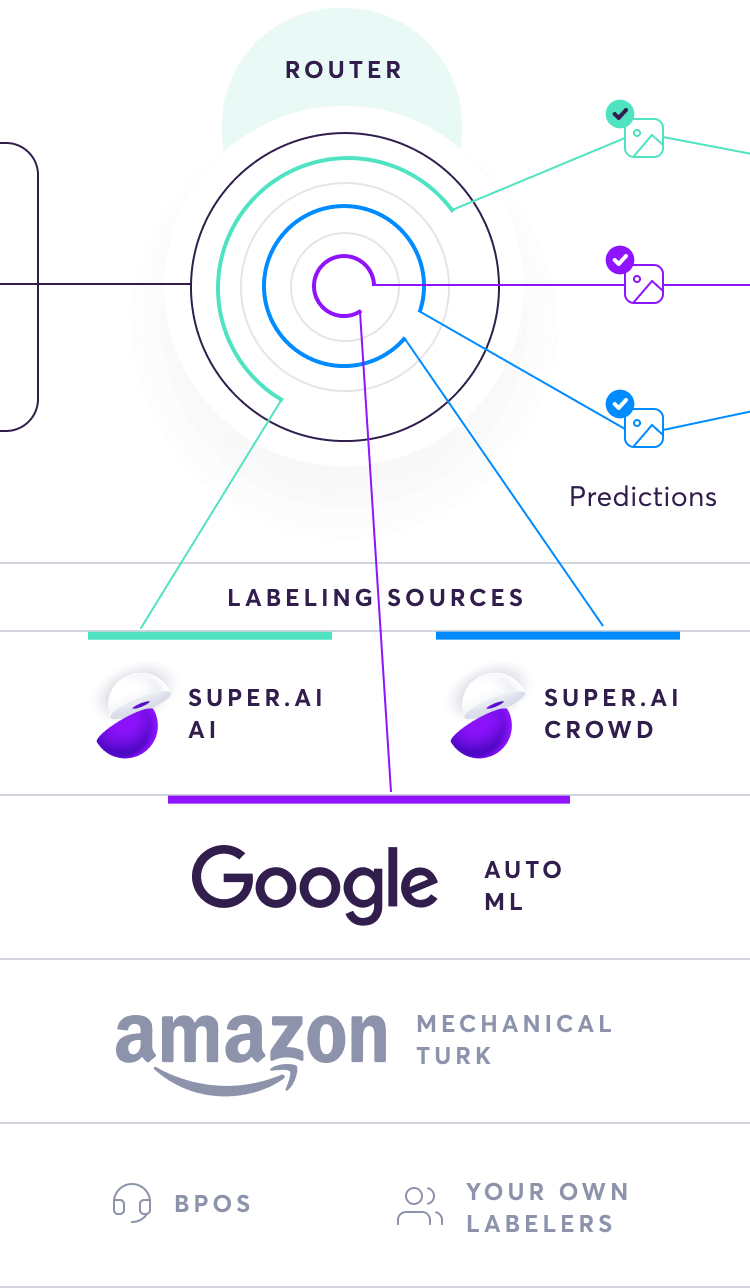 ROUTER

Predictions

LABELING SOURCES

SUPER.AI AI

SUPER.AI CROWD

Google AUTO ML

amazon MECHANICAL TURK

BPOS

YOUR OWN LABELERS