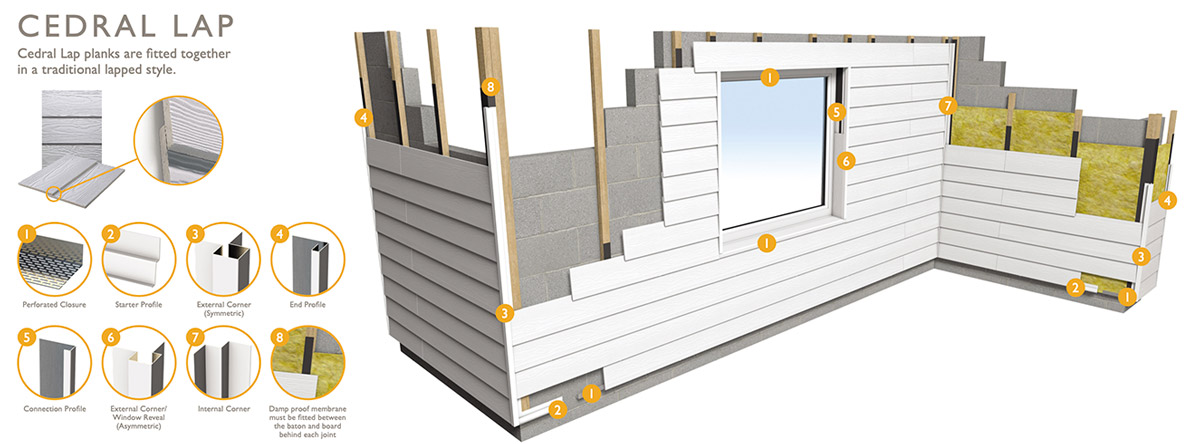 CEDRAL LAP

Cedral Lap planks are fitted together in a traditional lapped style.

1 Perforated Closure
2 Starter Profile
3 External Corner (Symmetric)
4 End Profile
5 Connection Profile
6 External Corner/ Window Reveal (Asymmetric)
7 Internal Corner
8 Damp proof membrane must be fitted between the baton and board behind each joint

4 8 1 5 6 7 4 3 1 3 2 1 2 1