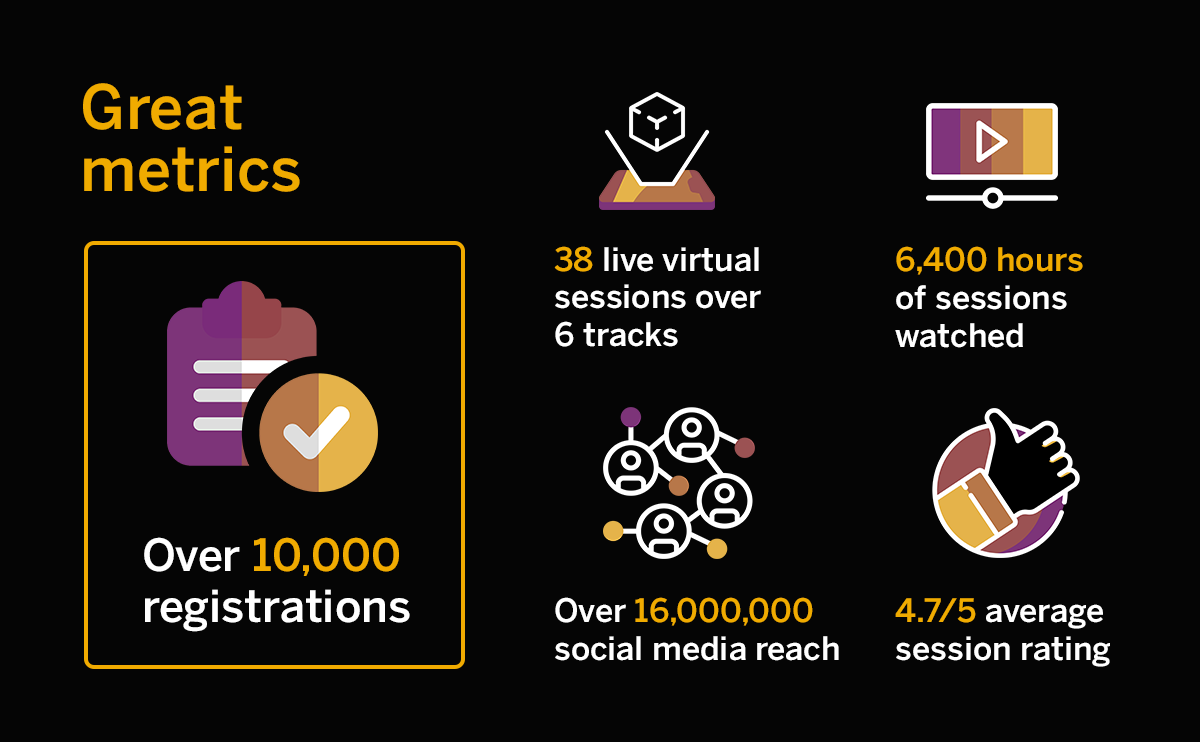 Great metrics

Over 10,000 registrations

38 live virtual sessions over 6 tracks

6,400 hours of sessions watched

Over 16,000,000 social media reach

4.7/5 average session rating