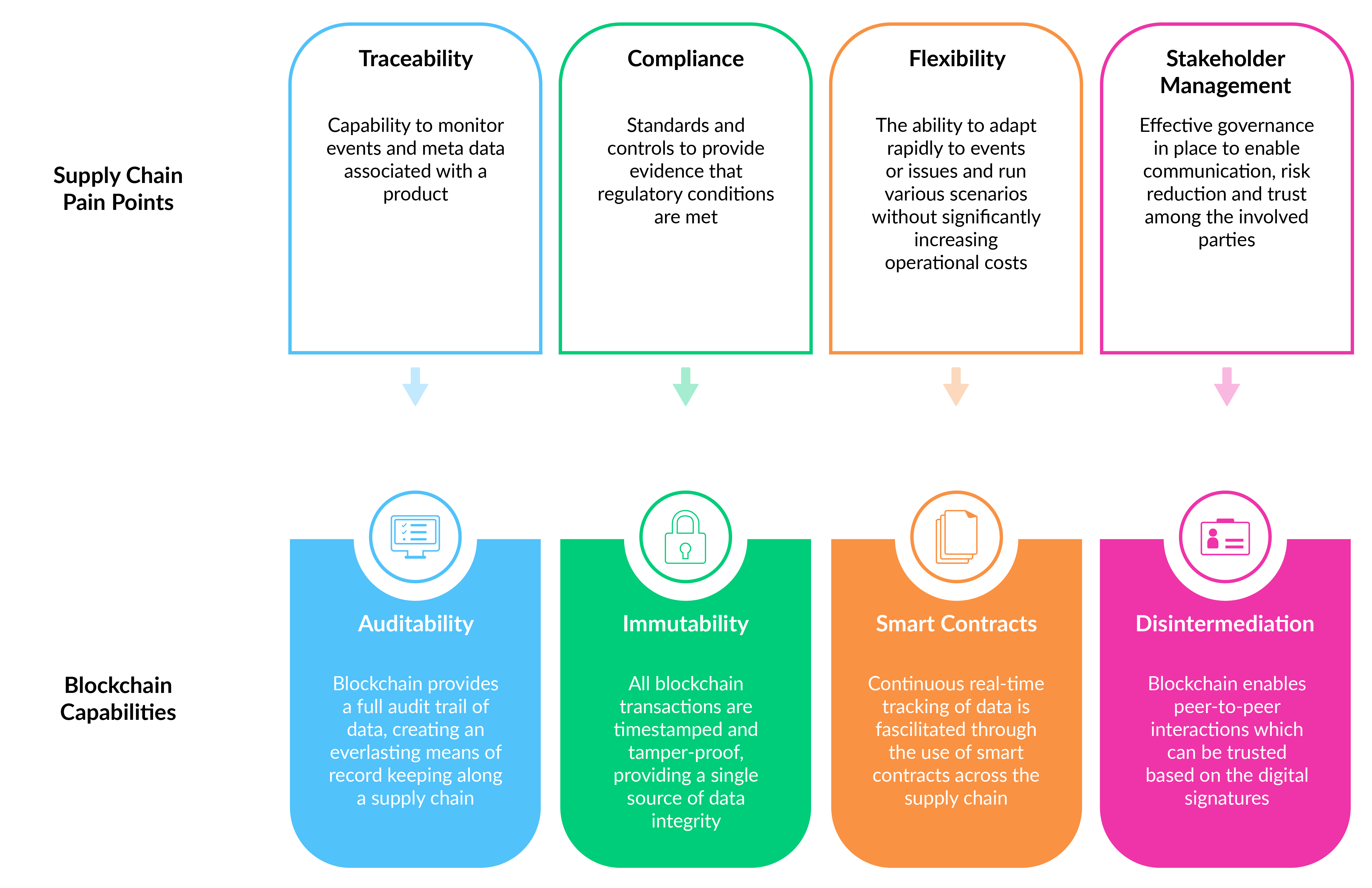 Supply Chain Pain Points

Traceability

Capability to monitor events and meta data associated with a product

Compliance

Standards and controls to provide evidence that regulatory conditions are met

Flexibility

The ability to adapt rapidly to events or issues and run various scenarios without significantly increasing operational costs

Stakeholder Management

Effective governance in place to enable communication, risk reduction and trust among the involved parties

Blockchain Capabilities

Auditability

Blockchain provides a full audit trail of data, creating an everlasting means of record keeping along a supply chain

Immutability

All blockchain transactions are timestamped and tamper-proof, providing a single source of data integrity

Smart Contracts

Continuous real-time tracking of data is fascilitated through the use of smart contracts across the supply chain

Disintermediation

Blockchain enables peer-to-peer interactions which can be trusted based on the digital signatures