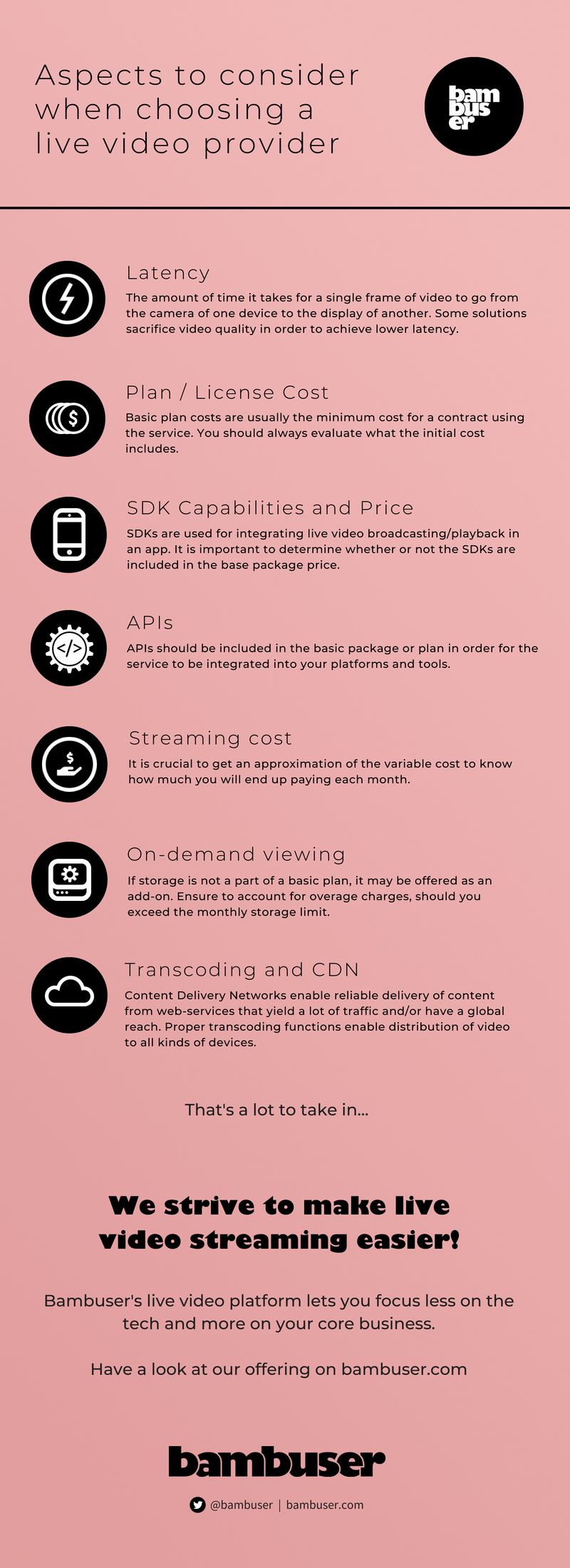 Aspects to consider when choosing a live video provider

bam bus er

Latency
The amount of time it takes for a single frame of video to go from the camera of one device to the display of another. Some solutions sacrifice video quality in order to achieve lower latency.

Plan / License Cost
Basic plan costs are usually the minimum cost for a contract using the service. You should always evaluate what the initial cost includes.

SDK Capabilities and Price
SDKs are used for integrating live video broadcasting/playback in an app. It is important to determine whether or not the SDKs are included in the base package price.

APIs
APIs should be included in the basic package or plan in order for the service to be integrated into your platforms and tools.

Streaming cost
It is crucial to get an approximation of the variable cost to know how much you will end up paying each month.

On-demand viewing
If storage is not a part of a basic plan, it may be offered as an add-on. Ensure to account for overage charges, should you exceed the monthly storage limit.

Transcoding and CDN
Content Delivery Networks enable reliable delivery of content from web-services that yield a lot of traffic and/or have a global reach. Proper transcoding functions enable distribution of video to all kinds of devices.

That's a lot to take in...

We strive to make live video streaming easier!

Bambuser's live video platform lets you focus less on the tech and more on your core business.

Have a look at our offering on bambuser.com

bambuser

@bambuser | bambuser.com