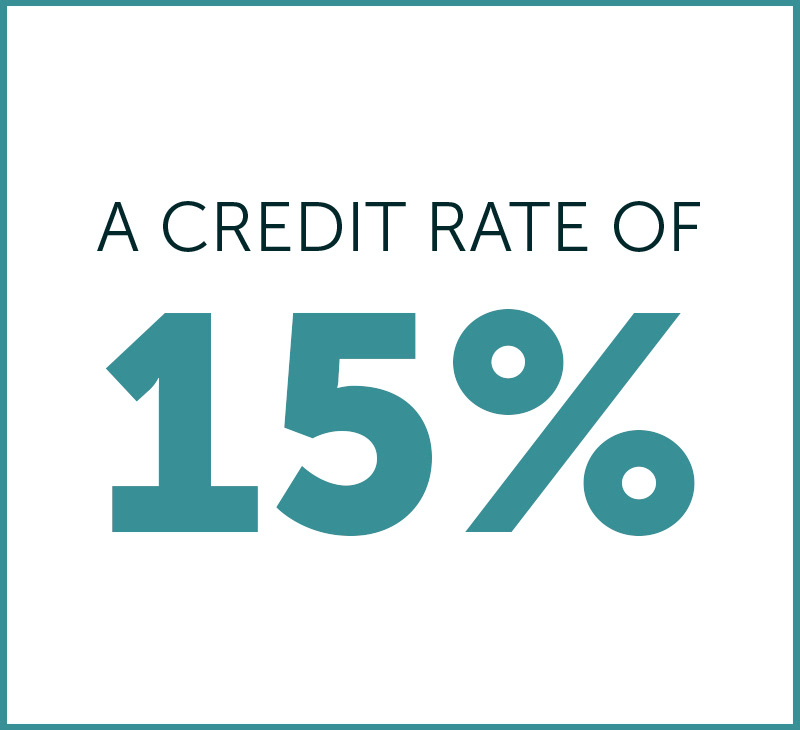 A CREDIT RATE OF

15%