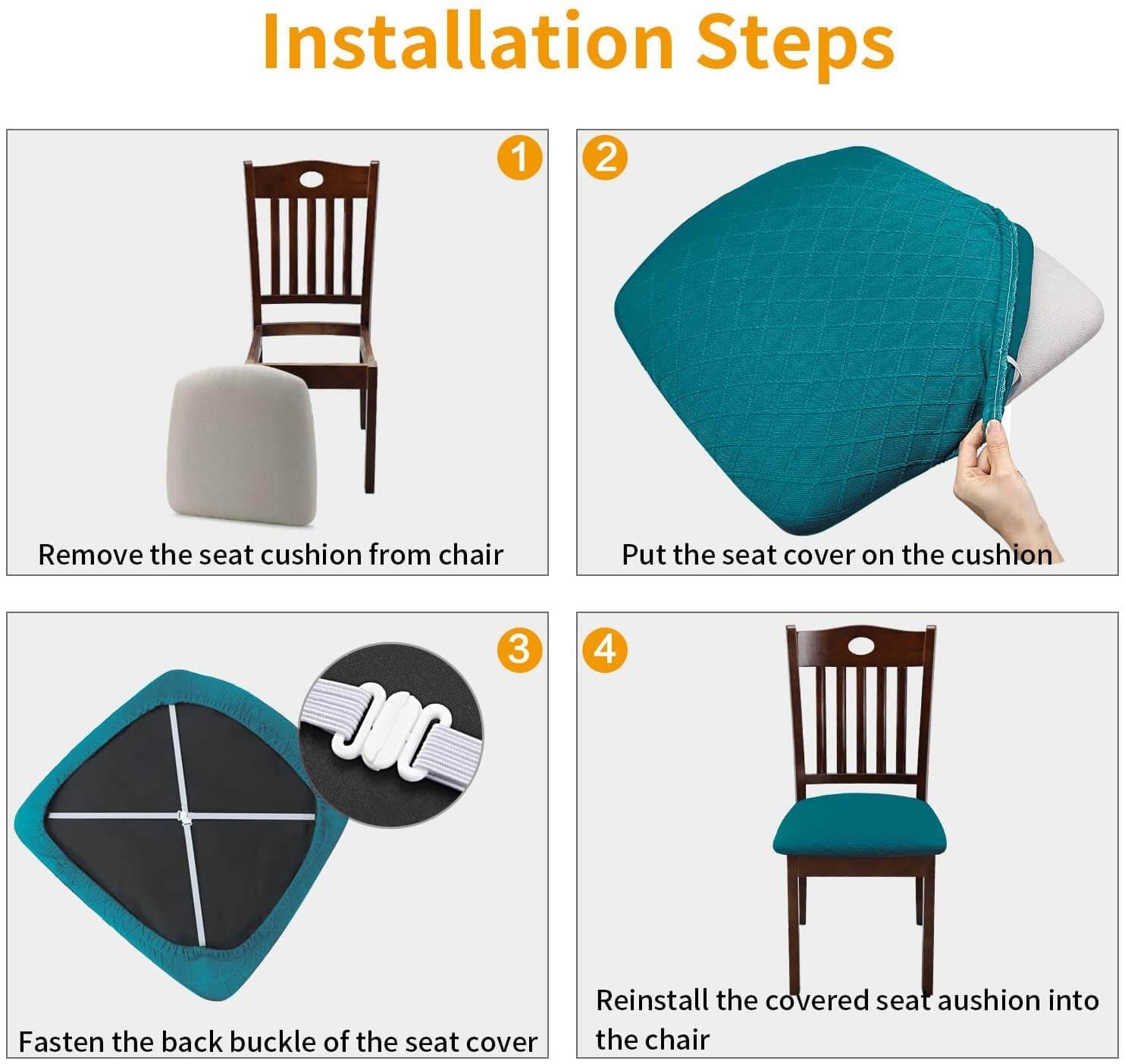 Installation Steps

1

Remove the seat cushion from chair

2

Put the seat cover on the cushion

3

Fasten the back buckle of the seat cover

4

Reinstall the covered seat aushion into the chair