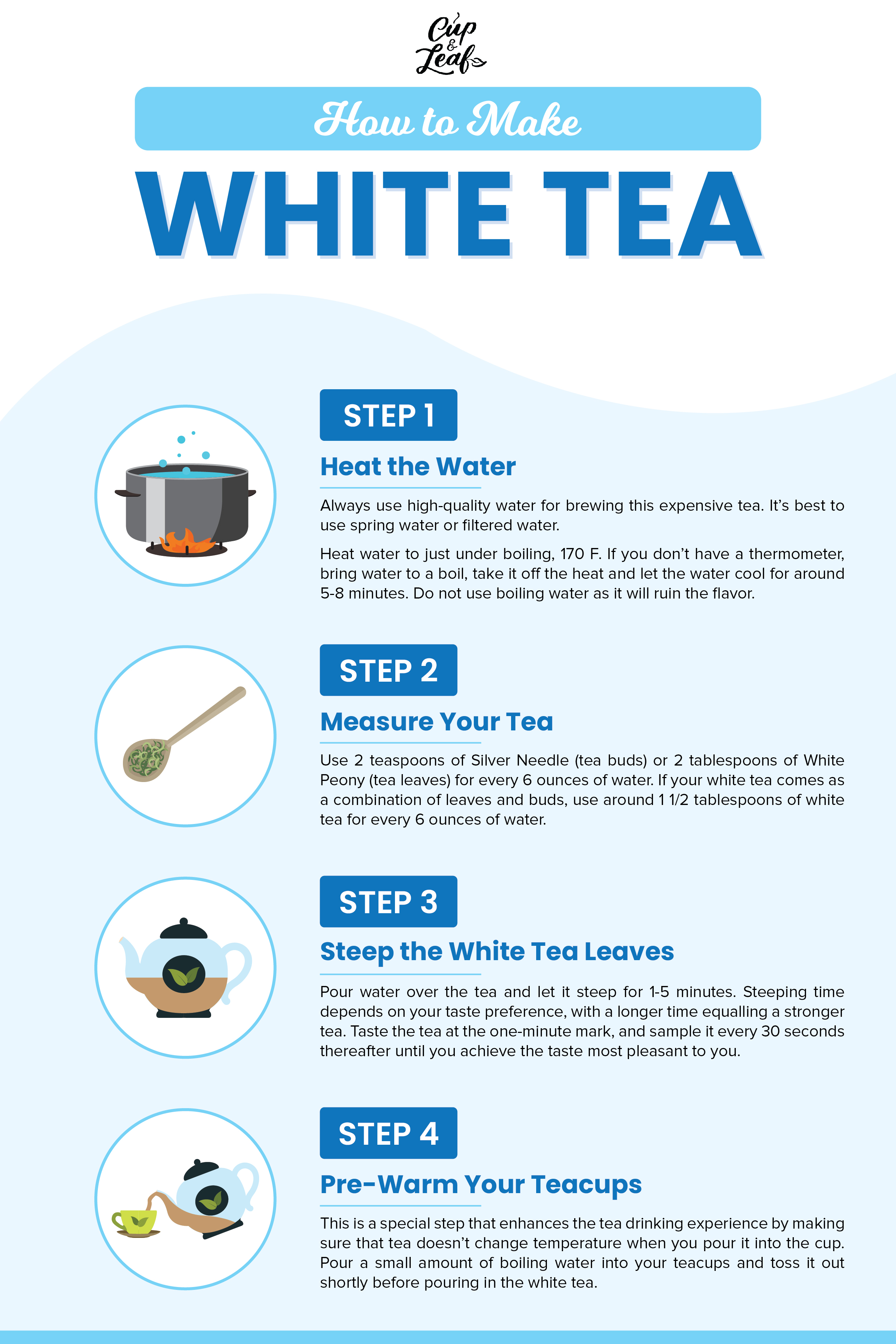 Cup & Leaf

How to Make

WHITE TEA

STEP 1

Heat the Water

Always use high-quality water for brewing this expensive tea. It's best to use spring water or filtered water.

Heat water to just under boiling, 170 F. If you don't have a thermometer, bring water to a boil, take it off the heat and let the water cool for around 5-8 minutes. Do not use boiling water as it will ruin the flavor.

STEP 2

Measure Your Tea

Use 2 teaspoons of Silver Needle (tea buds) or 2 tablespoons of White Peony (tea leaves) for every 6 ounces of water. If your white tea comes as a combination of leaves and buds, use around 1 1/2 tablespoons of white tea for every 6 ounces of water.

STEP 3

Steep the White Tea Leaves

Pour water over the tea and let it steep for 1-5 minutes. Steeping time depends on your taste preference, with a longer time equalling a stronger tea. Taste the tea at the one-minute mark, and sample it every 30 seconds thereafter until you achieve the taste most pleasant to you.

STEP 4

Pre-Warm Your Teacups

This is a special step that enhances the tea drinking experience by making sure that tea doesn't change temperature when you pour it into the cup. Pour a small amount of boiling water into your teacups and toss it out shortly before pouring in the white tea.