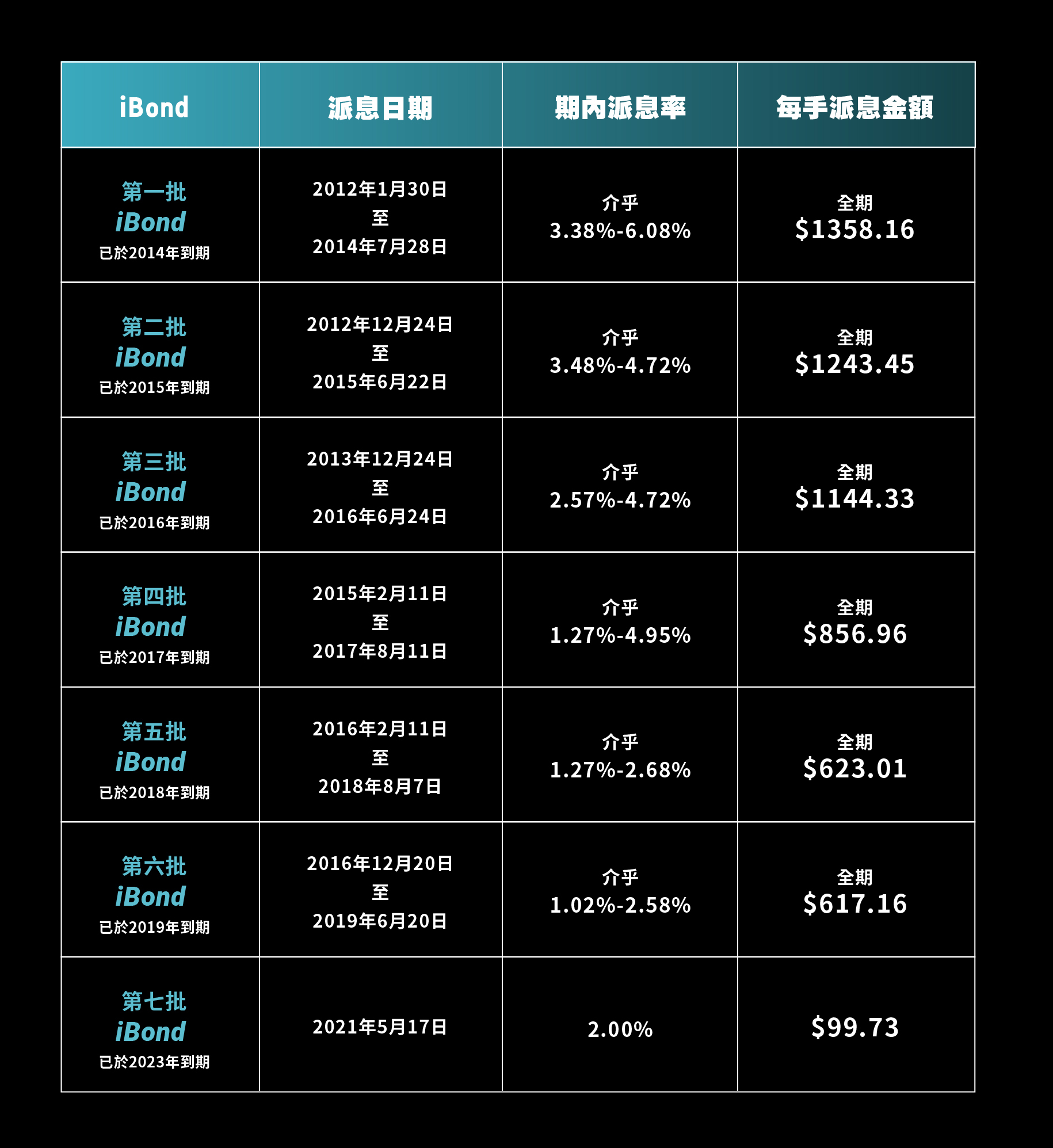 | iBond | 派息日期 | 期內派息率 | 每手派息金額 |
|---|---|---|---|
| 第一批 iBond 已於2014年到期 | 2012年1月30日 至 2014年7月28日 | 介乎 3.38%-6.08% | 全期 \$1358.16 |
| 第二批 iBond 已於2015年到期 | 2012年12月24日 至 2015年6月22日 | 介乎 3.48%-4.72% | 全期 \$1243.45 |
| 第三批 iBond 已於2016年到期 | 2013年12月24日 至 2016年6月24日 | 介乎 2.57%-4.72% | 全期 \$1144.33 |
| 第四批 iBond 已於2017年到期 | 2015年2月11日 至 2017年8月11日 | 介乎 1.27%-4.95% | 全期 \$856.96 |
| 第五批 iBond 已於2018年到期 | 2016年2月11日 至 2018年8月7日 | 介乎 1.27%-2.68% | 全期 \$623.01 |
| 第六批 iBond 已於2019年到期 | 2016年12月20日 至 2019年6月20日 | 介乎 1.02%-2.58% | 全期 \$617.16 |
| 第七批 iBond 已於2023年到期 | 2021年5月17日 | 2.00% | \$99.73 |