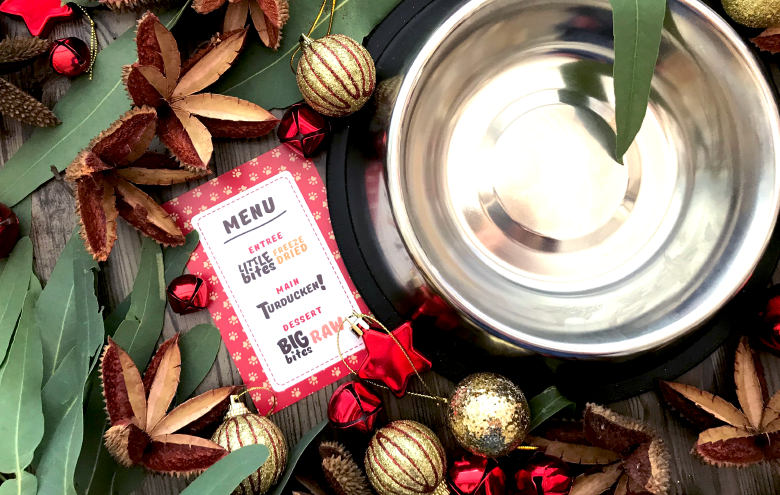 MENU

ENTREE
LITTLE bites FREEZE DRIED

MAIN
TURDUCKEN!

DESSERT
BIG bites RAW