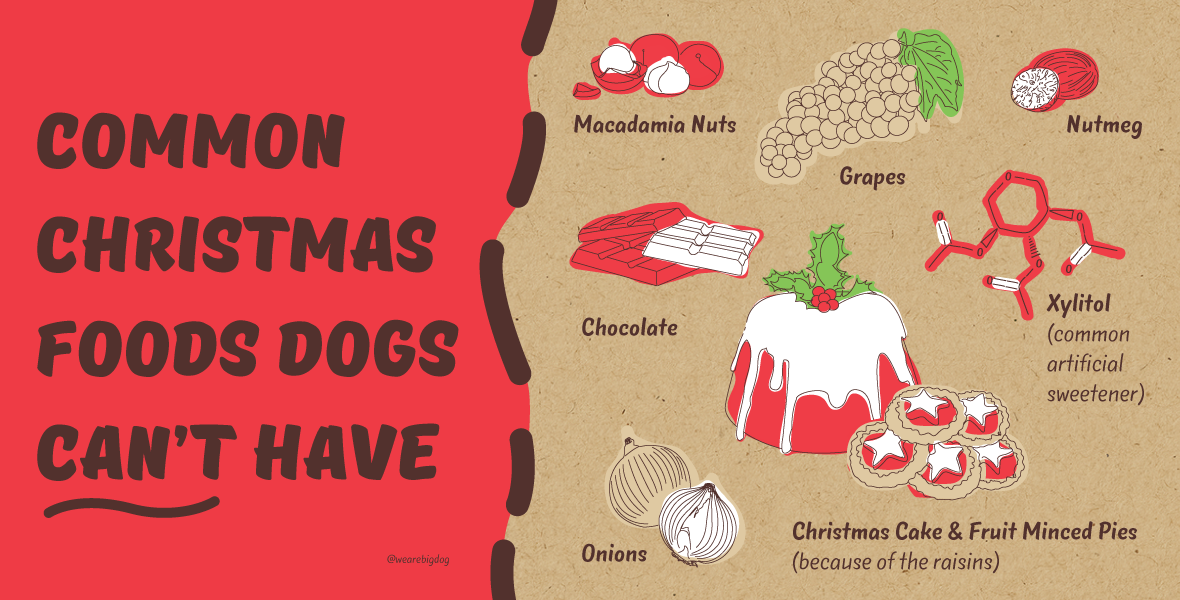 COMMON CHRISTMAS FOODS DOGS CAN'T HAVE

@wearebigdog

Macadamia Nuts

Grapes

Nutmeg

Chocolate

Xylitol (common artificial sweetener)

Onions

Christmas Cake & Fruit Minced Pies (because of the raisins)