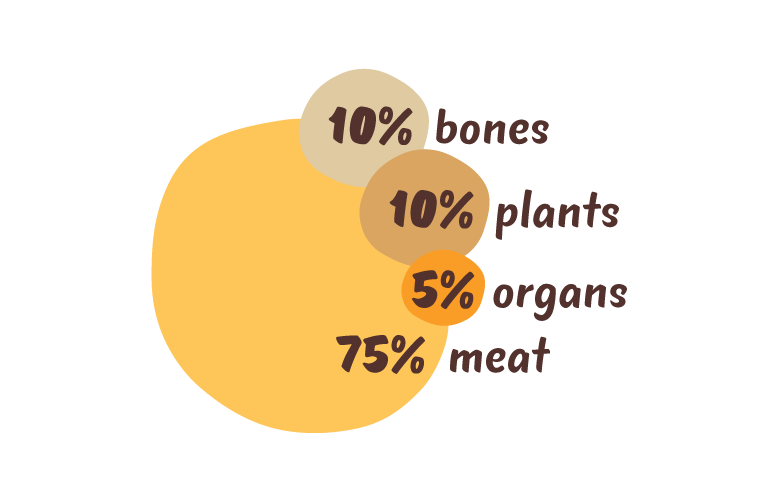 10% bones
10% plants
5% organs
75% meat