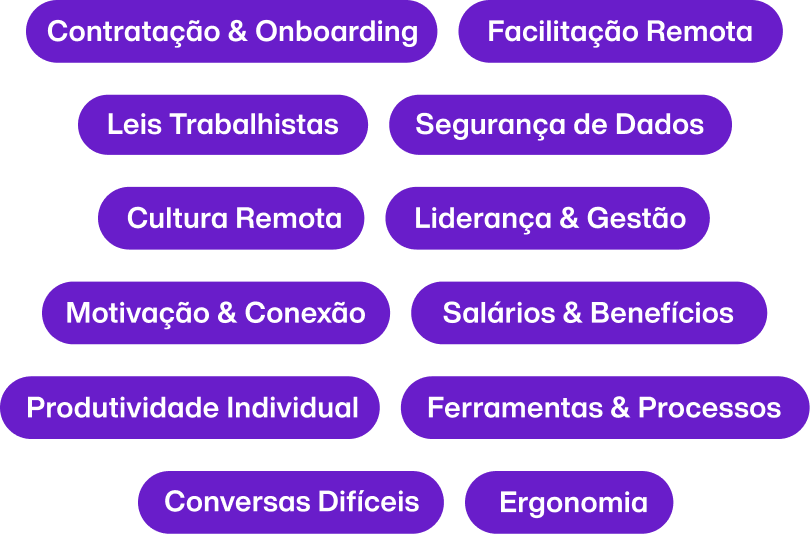 Contratação & Onboarding
Facilitação Remota
Leis Trabalhistas
Segurança de Dados
Cultura Remota
Liderança & Gestão
Motivação & Conexão
Salários & Benefícios
Produtividade Individual
Ferramentas & Processos
Conversas Difíceis
Ergonomia