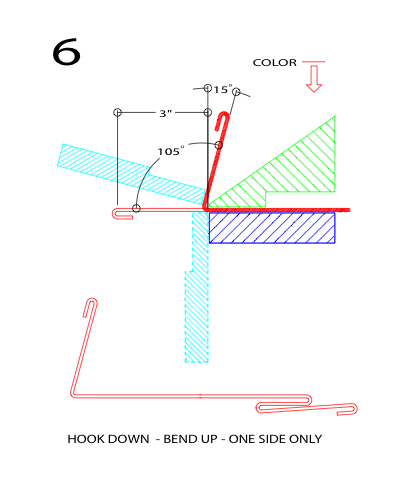 6

COLOR

15°

3"

105°

HOOK DOWN - BEND UP - ONE SIDE ONLY