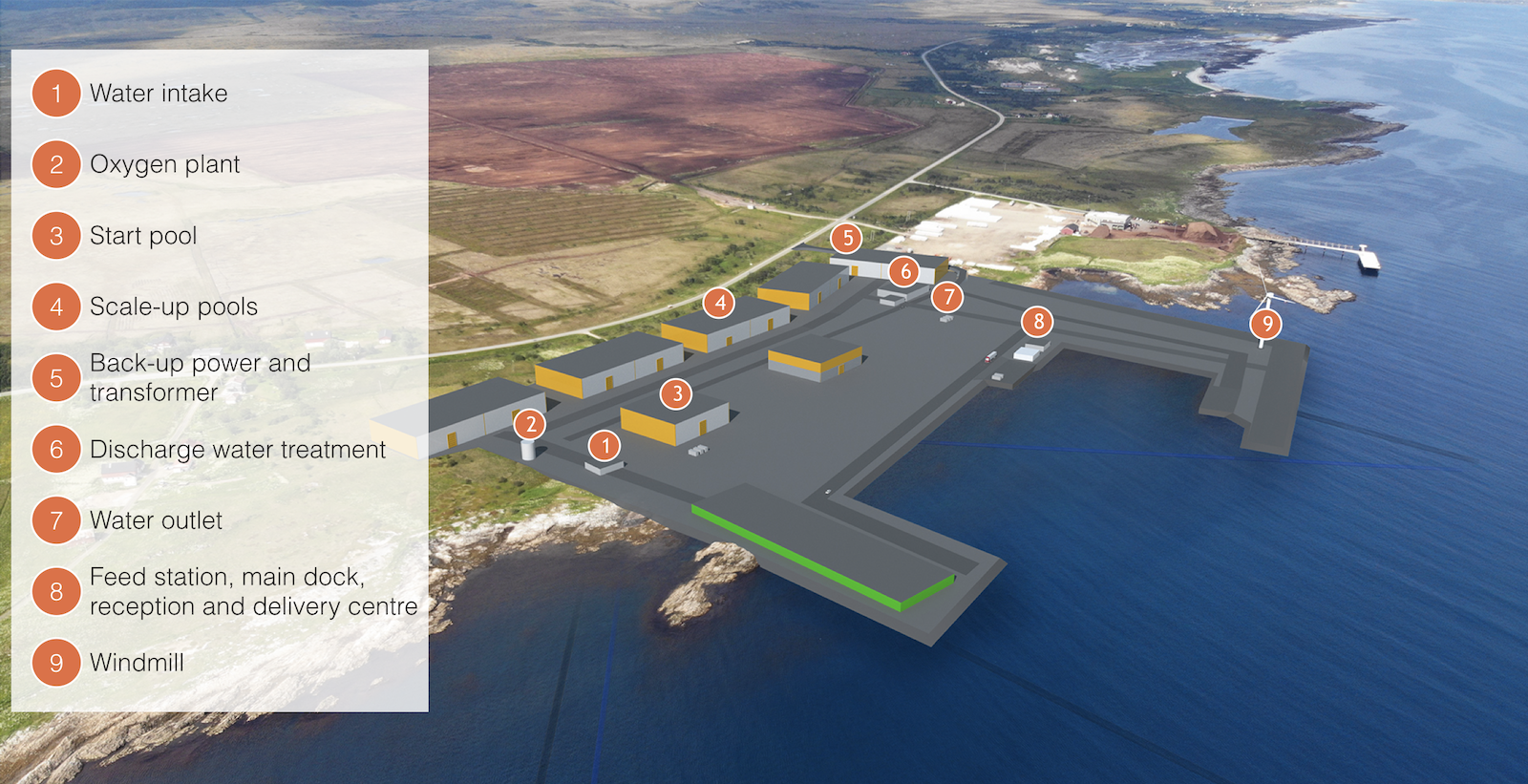 1 Water intake
2 Oxygen plant
3 Start pool
4 Scale-up pools
5 Back-up power and transformer
6 Discharge water treatment
7 Water outlet
8 Feed station, main dock, reception and delivery centre
9 Windmill

5
6
7
4
8
9
3
2
1